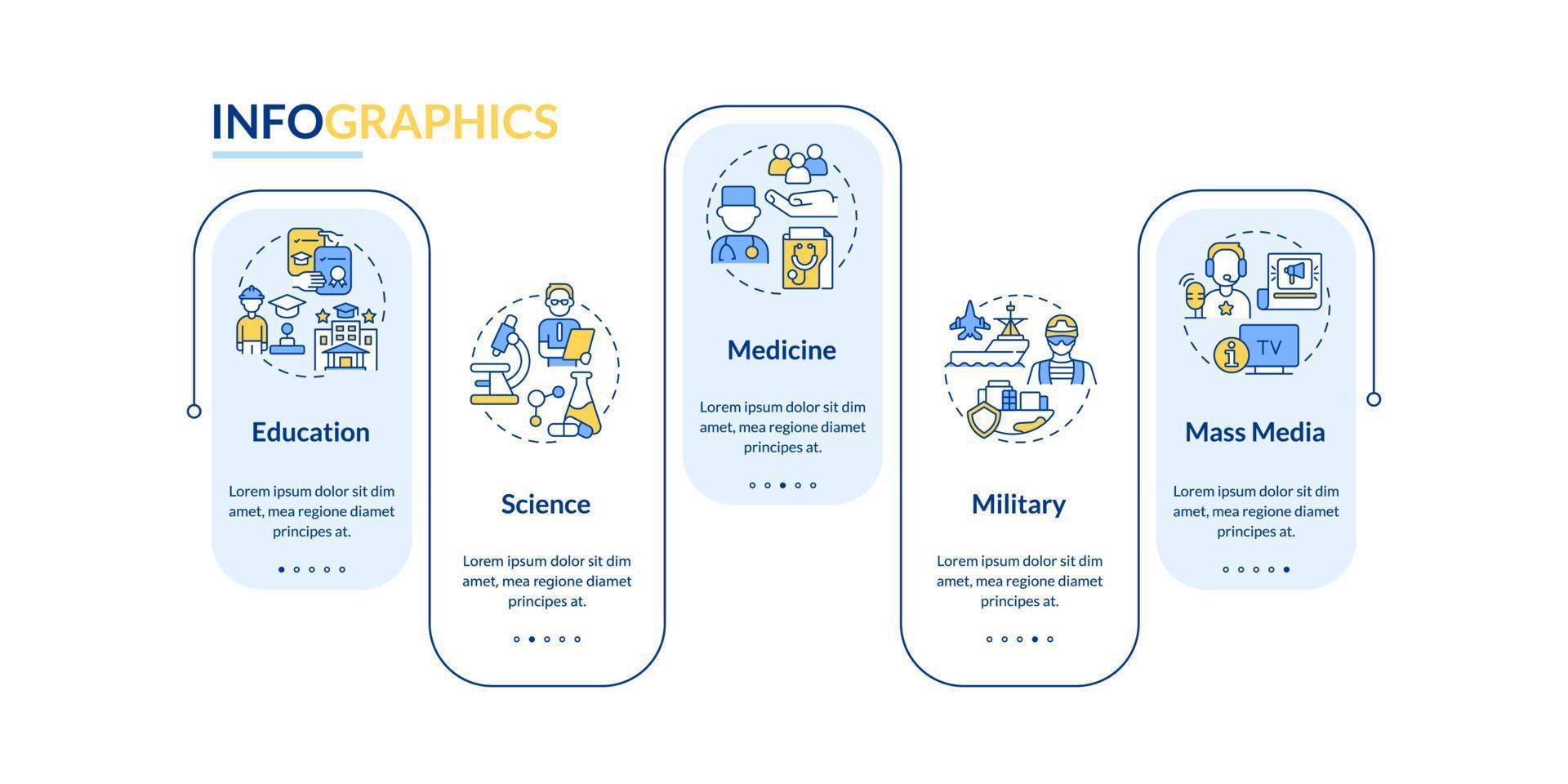 INFOGRAPHICS

Education

Lorem ipsum dolor sit dim amet, mea regione diamet principes at.

Science

Lorem ipsum dolor sit dim amet, mea regione diamet principes at.

Medicine

Lorem ipsum dolor sit dim amet, mea regione diamet principes at.

Military

Lorem ipsum dolor sit dim amet, mea regione diamet principes at.

TV

Mass Media

Lorem ipsum dolor sit dim amet, mea regione diamet principes at.