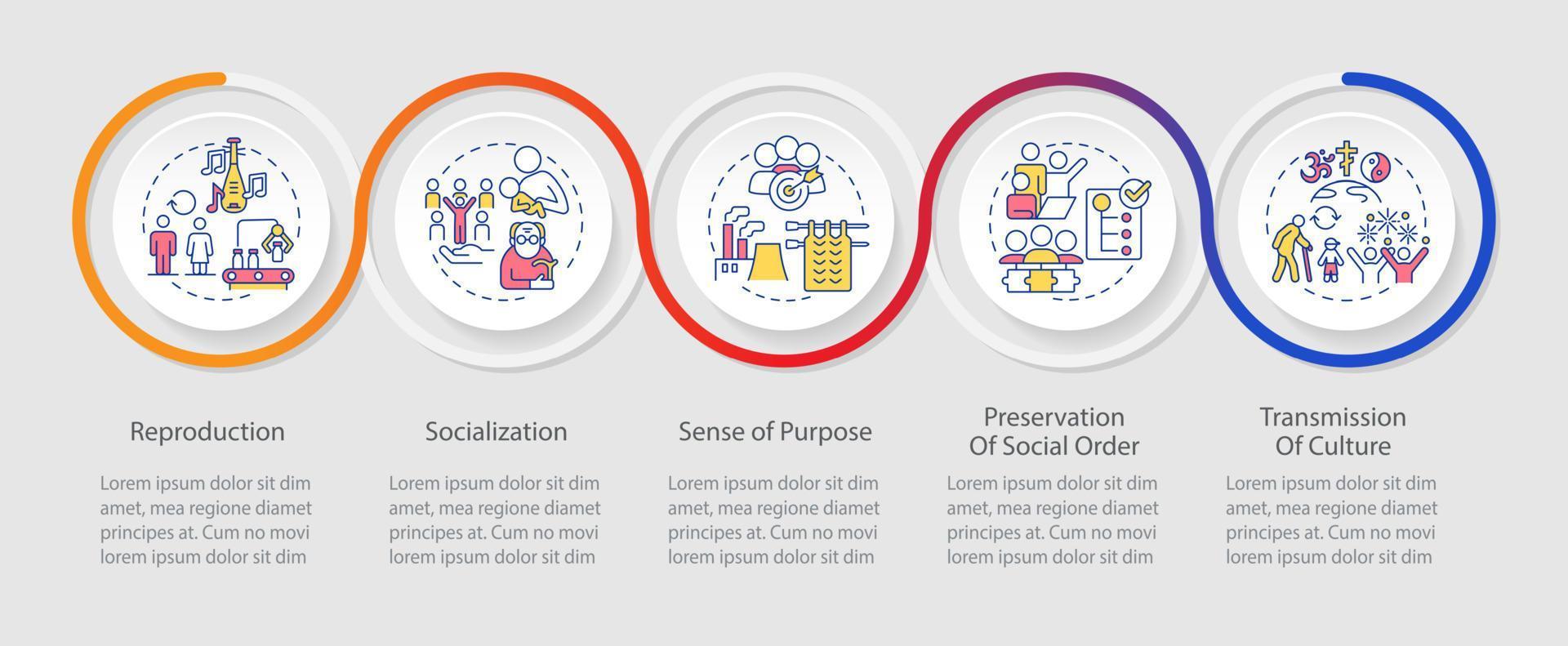 Reproduction

Lorem ipsum dolor sit dim amet, mea regione diamet principes at. Cum no movi lorem ipsum dolor sit dim

Socialization

Lorem ipsum dolor sit dim amet, mea regione diamet principes at. Cum no movi lorem ipsum dolor sit dim

Sense of Purpose

Lorem ipsum dolor sit dim amet, mea regione diamet principes at. Cum no movi lorem ipsum dolor sit dim

Preservation Of Social Order

Lorem ipsum dolor sit dim amet, mea regione diamet principes at. Cum no movi lorem ipsum dolor sit dim

Transmission Of Culture

Lorem ipsum dolor sit dim amet, mea regione diamet principes at. Cum no movi lorem ipsum dolor sit dim