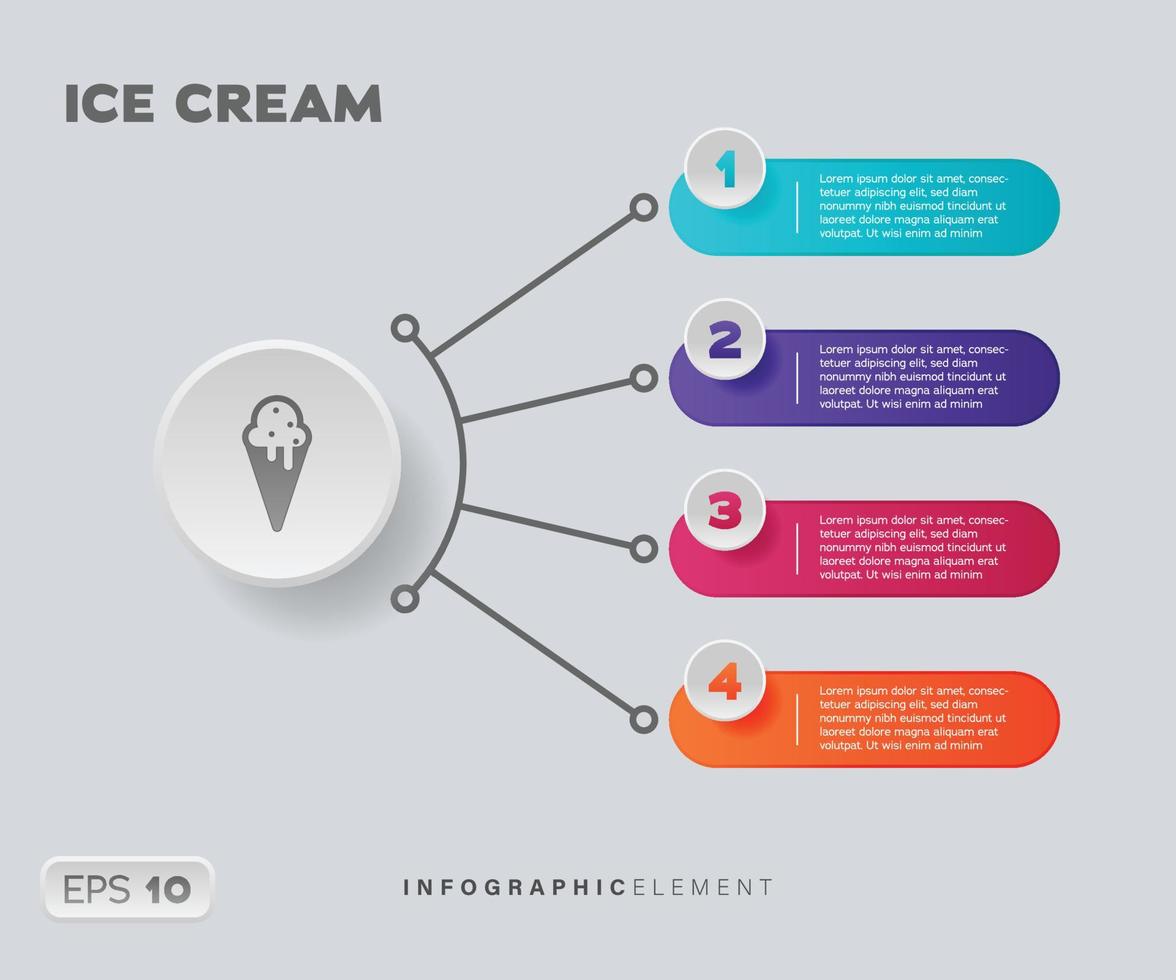 ICE CREAM

1
Lorem ipsum dolor sit amet, consectetuer adipiscing elit, sed diam nonummy nibh euismod tincidunt ut laoreet dolore magna aliquam erat volutpat. Ut wisi enim ad minim

2
Lorem ipsum dolor sit amet, consectetuer adipiscing elit, sed diam nonummy nibh euismod tincidunt ut laoreet dolore magna aliquam erat volutpat. Ut wisi enim ad minim

3
Lorem ipsum dolor sit amet, consectetuer adipiscing elit, sed diam nonummy nibh euismod tincidunt ut laoreet dolore magna aliquam erat volutpat. Ut wisi enim ad minim

4
Lorem ipsum dolor sit amet, consectetuer adipiscing elit, sed diam nonummy nibh euismod tincidunt ut laoreet dolore magna aliquam erat volutpat. Ut wisi enim ad minim

EPS 10

INFOGRAPHICELEMENT