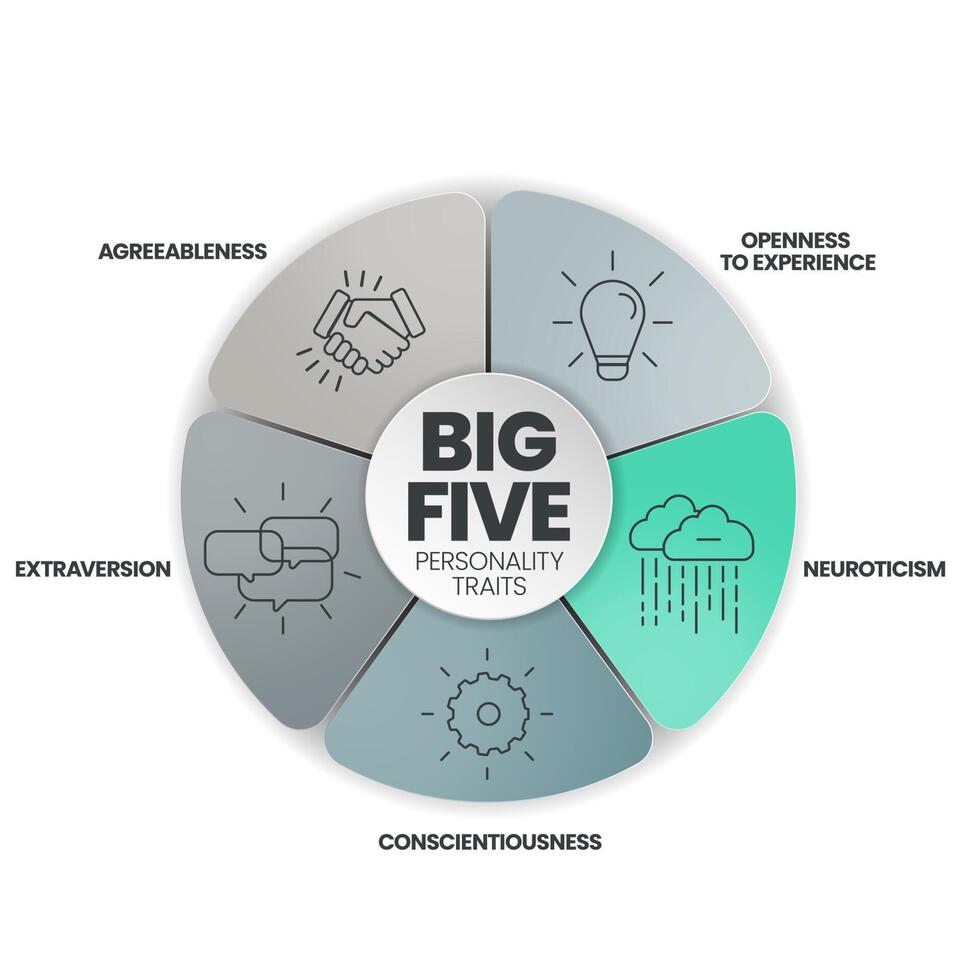 AGREEABLENESS

OPENNESS TO EXPERIENCE

BIG FIVE
PERSONALITY TRAITS

EXTRAVERSION

NEUROTICISM

CONSCIENTIOUSNESS