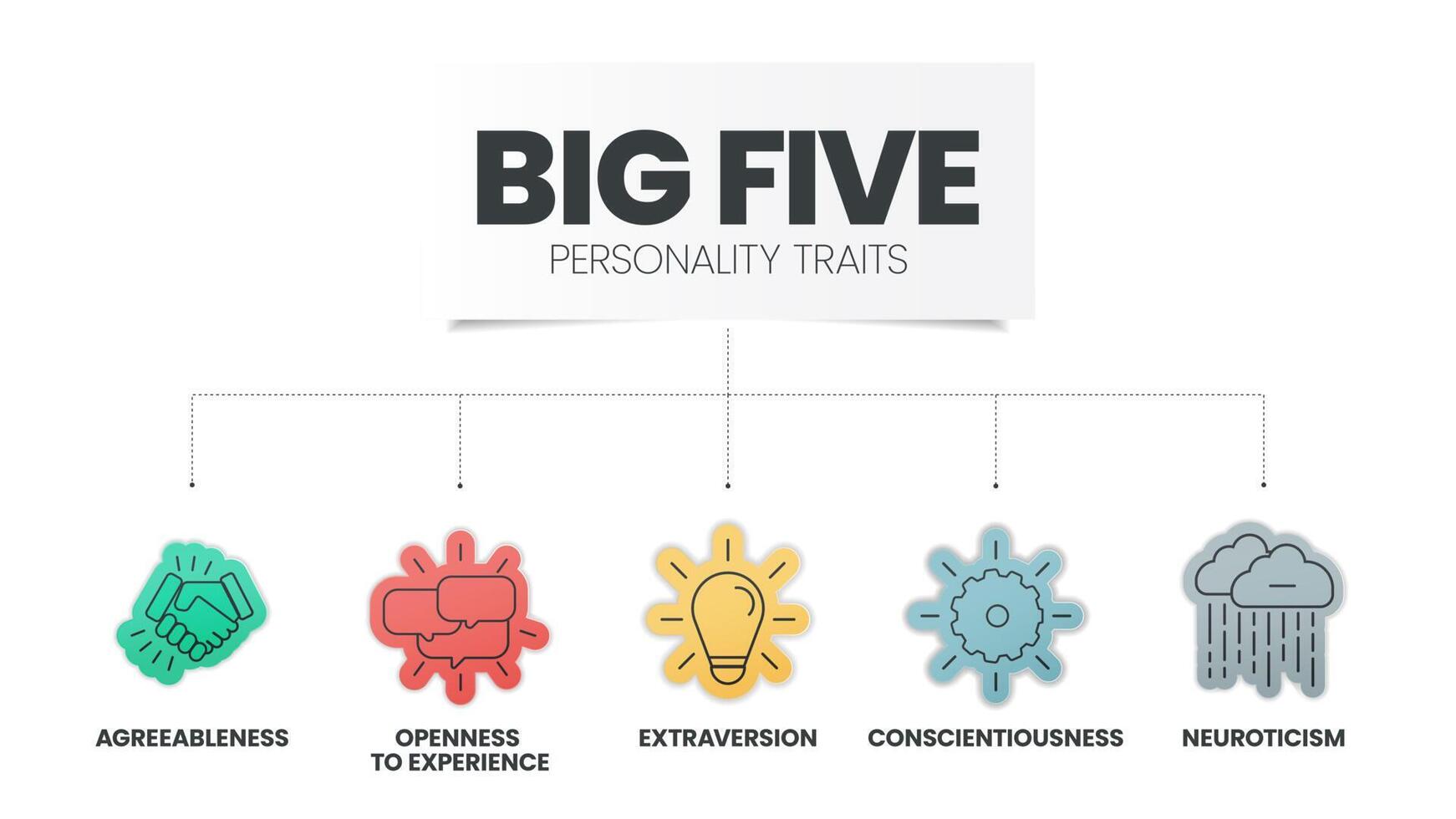 BIG FIVE
PERSONALITY TRAITS

AGREEABLENESS

OPENNESS TO EXPERIENCE

EXTRAVERSION

CONSCIENTIOUSNESS

NEUROTICISM