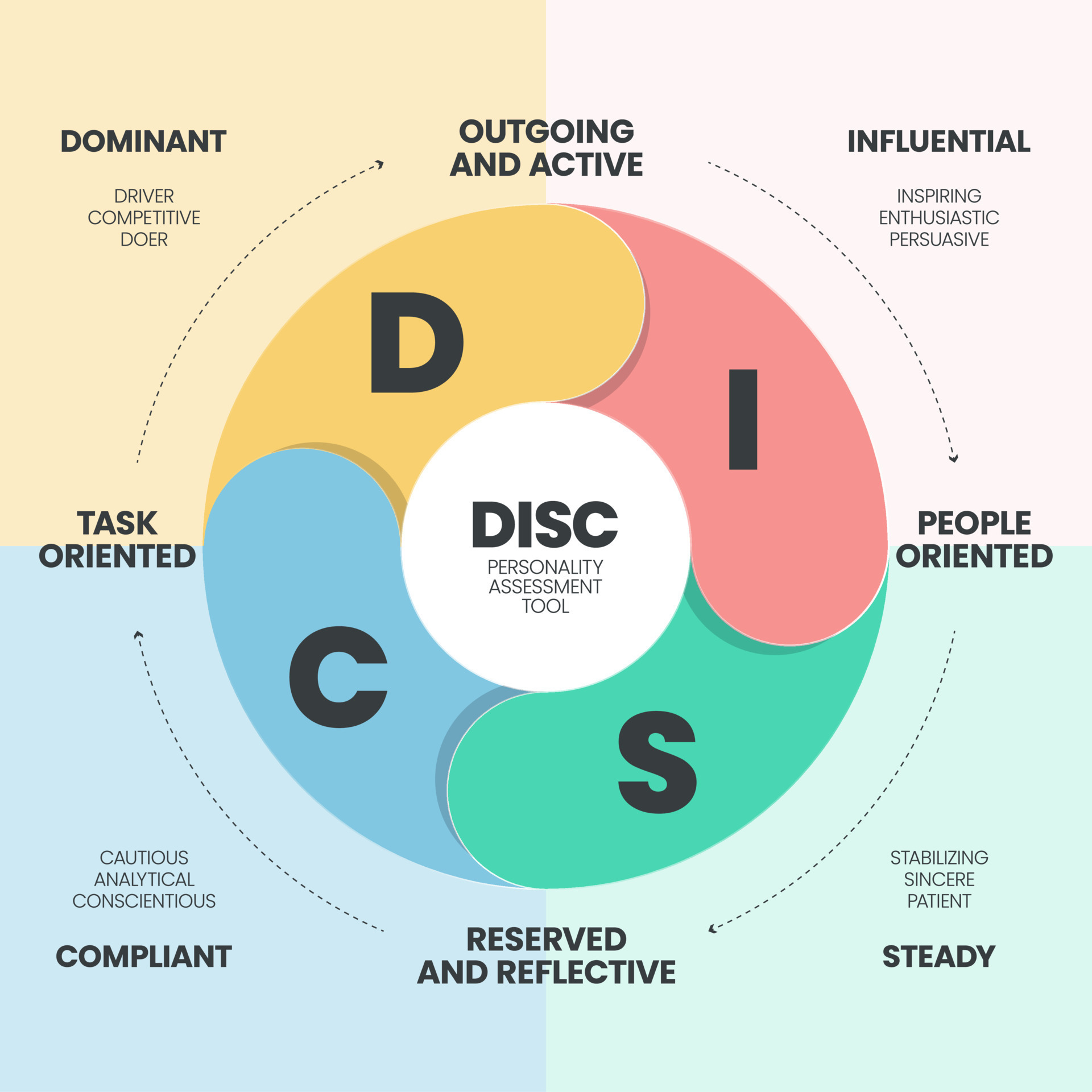 DOMINANT

DRIVER
COMPETITIVE
DOER

OUTGOING
AND ACTIVE

INFLUENTIAL

INSPIRING
ENTHUSIASTIC
PERSUASIVE

D

I

TASK
ORIENTED

DISC
PERSONALITY
ASSESSMENT
TOOL

PEOPLE
ORIENTED

C

S

CAUTIOUS
ANALYTICAL
CONSCIENTIOUS

COMPLIANT

RESERVED
AND REFLECTIVE

STABILIZING
SINCERE
PATIENT

STEADY