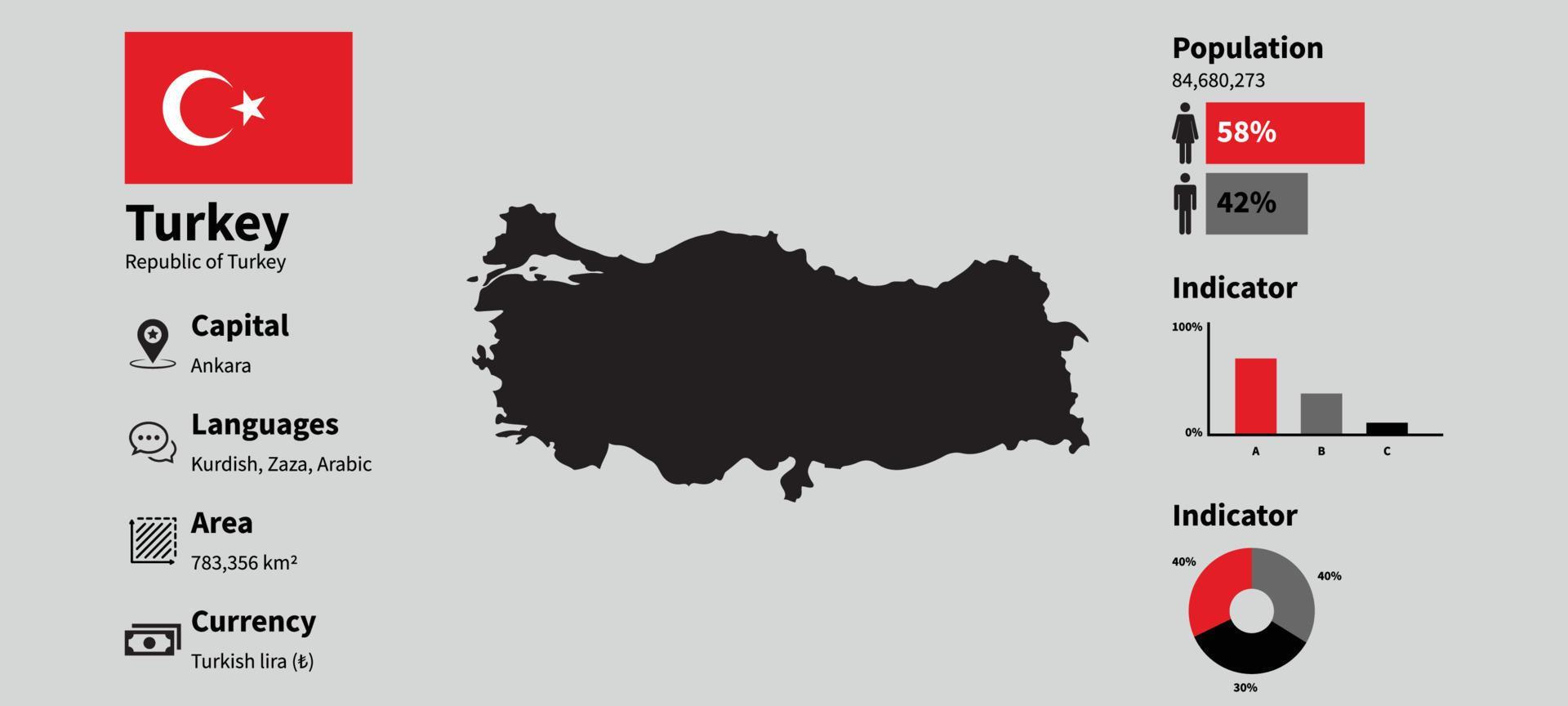 Turkey
Republic of Turkey

Capital
Ankara

Languages
Kurdish, Zaza, Arabic

Area
783,356 km²

Currency
Turkish lira (₺)

Population
84,680,273

58%

42%

Indicator

100%
0%
A
B
C

Indicator

40%
40%
30%