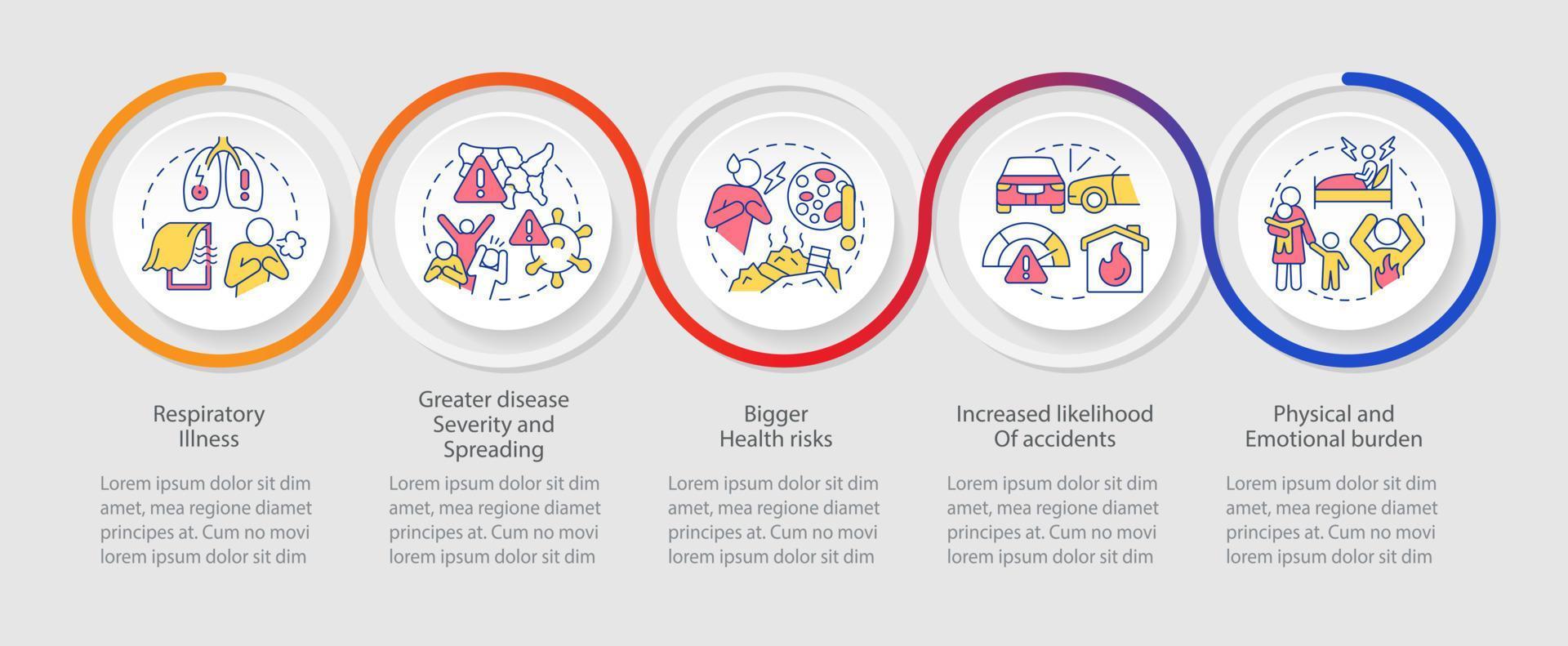 Respiratory Illness

Lorem ipsum dolor sit dim amet, mea regione diamet principes at. Cum no movi lorem ipsum dolor sit dim

Greater disease Severity and Spreading

Lorem ipsum dolor sit dim amet, mea regione diamet principes at. Cum no movi lorem ipsum dolor sit dim

Bigger Health risks

Lorem ipsum dolor sit dim amet, mea regione diamet principes at. Cum no movi lorem ipsum dolor sit dim

Increased likelihood Of accidents

Lorem ipsum dolor sit dim amet, mea regione diamet principes at. Cum no movi lorem ipsum dolor sit dim

Physical and Emotional burden

Lorem ipsum dolor sit dim amet, mea regione diamet principes at. Cum no movi lorem ipsum dolor sit dim