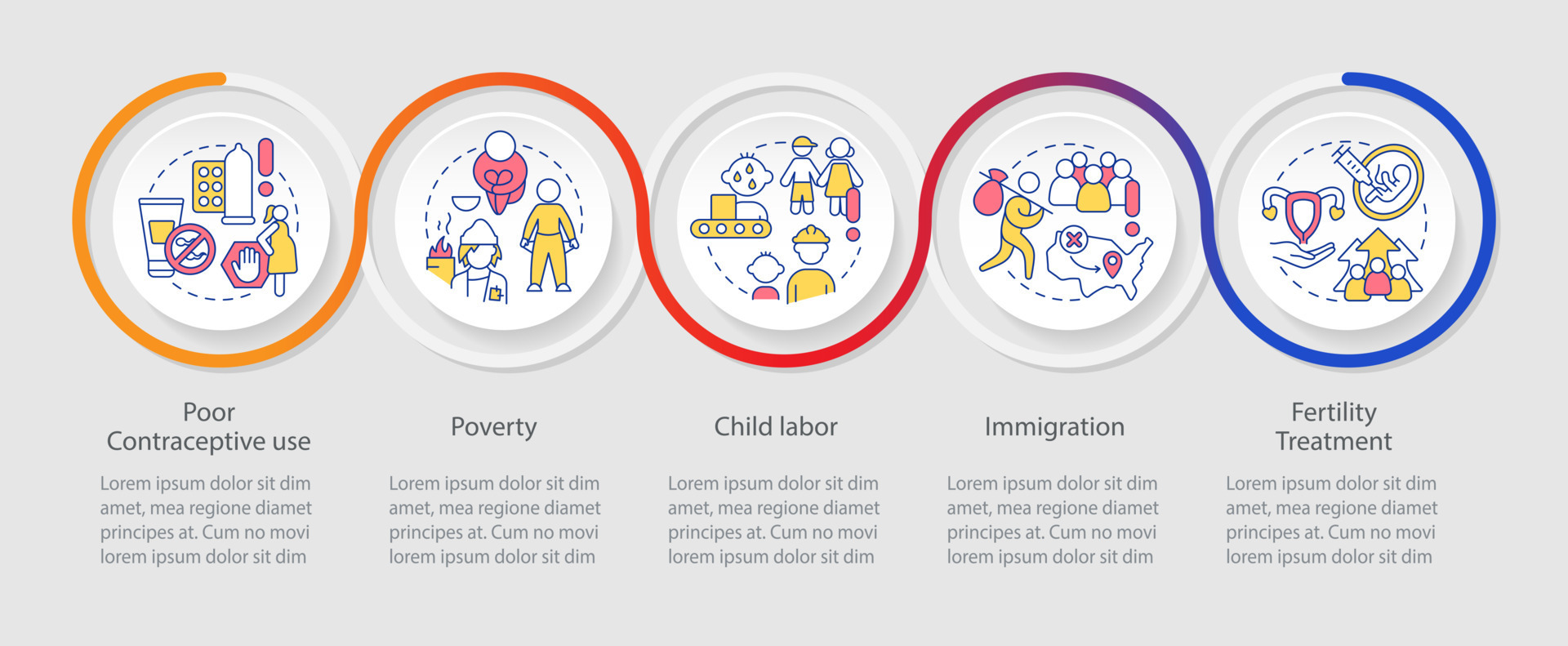 Poor Contraceptive use

Lorem ipsum dolor sit dim amet, mea regione diamet principes at. Cum no movi lorem ipsum dolor sit dim

Poverty

Lorem ipsum dolor sit dim amet, mea regione diamet principes at. Cum no movi lorem ipsum dolor sit dim

Child labor

Lorem ipsum dolor sit dim amet, mea regione diamet principes at. Cum no movi lorem ipsum dolor sit dim

Immigration

Lorem ipsum dolor sit dim amet, mea regione diamet principes at. Cum no movi lorem ipsum dolor sit dim

Fertility Treatment

Lorem ipsum dolor sit dim amet, mea regione diamet principes at. Cum no movi lorem ipsum dolor sit dim