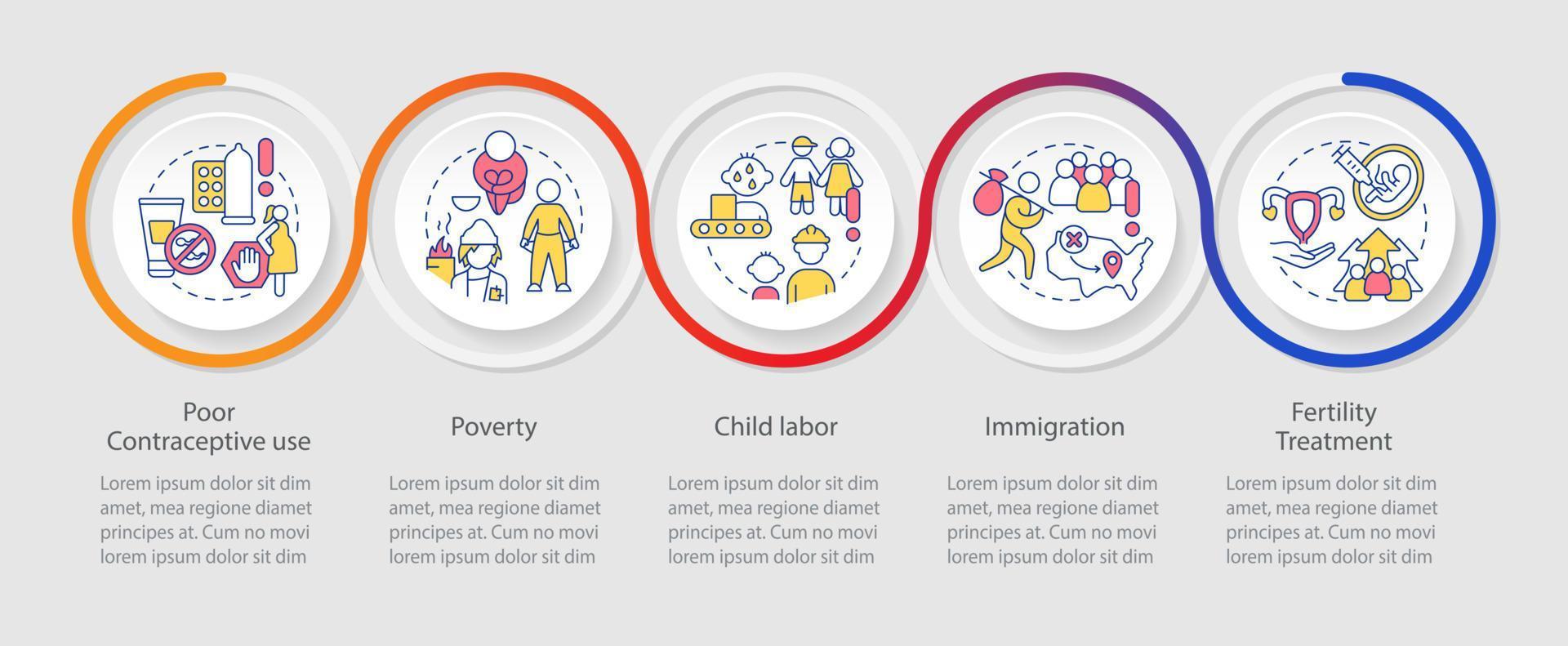 Poor Contraceptive use

Lorem ipsum dolor sit dim amet, mea regione diamet principes at. Cum no movi lorem ipsum dolor sit dim

Poverty

Lorem ipsum dolor sit dim amet, mea regione diamet principes at. Cum no movi lorem ipsum dolor sit dim

Child labor

Lorem ipsum dolor sit dim amet, mea regione diamet principes at. Cum no movi lorem ipsum dolor sit dim

Immigration

Lorem ipsum dolor sit dim amet, mea regione diamet principes at. Cum no movi lorem ipsum dolor sit dim

Fertility Treatment

Lorem ipsum dolor sit dim amet, mea regione diamet principes at. Cum no movi lorem ipsum dolor sit dim