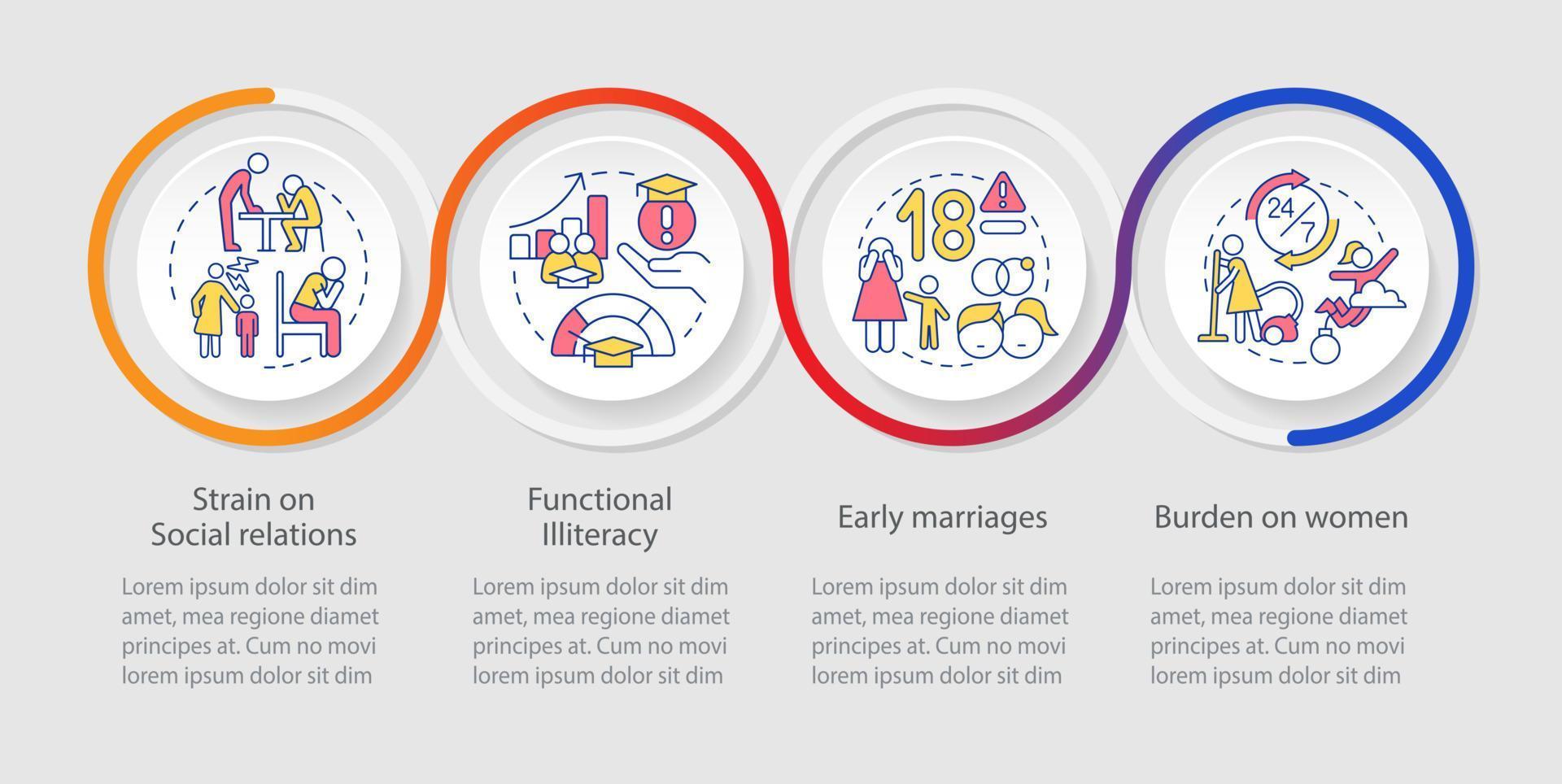 18

24/7

Strain on Social relations

Lorem ipsum dolor sit dim amet, mea regione diamet principes at. Cum no movi lorem ipsum dolor sit dim

Functional Illiteracy

Lorem ipsum dolor sit dim amet, mea regione diamet principes at. Cum no movi lorem ipsum dolor sit dim

Early marriages

Lorem ipsum dolor sit dim amet, mea regione diamet principes at. Cum no movi lorem ipsum dolor sit dim

Burden on women

Lorem ipsum dolor sit dim amet, mea regione diamet principes at. Cum no movi lorem ipsum dolor sit dim