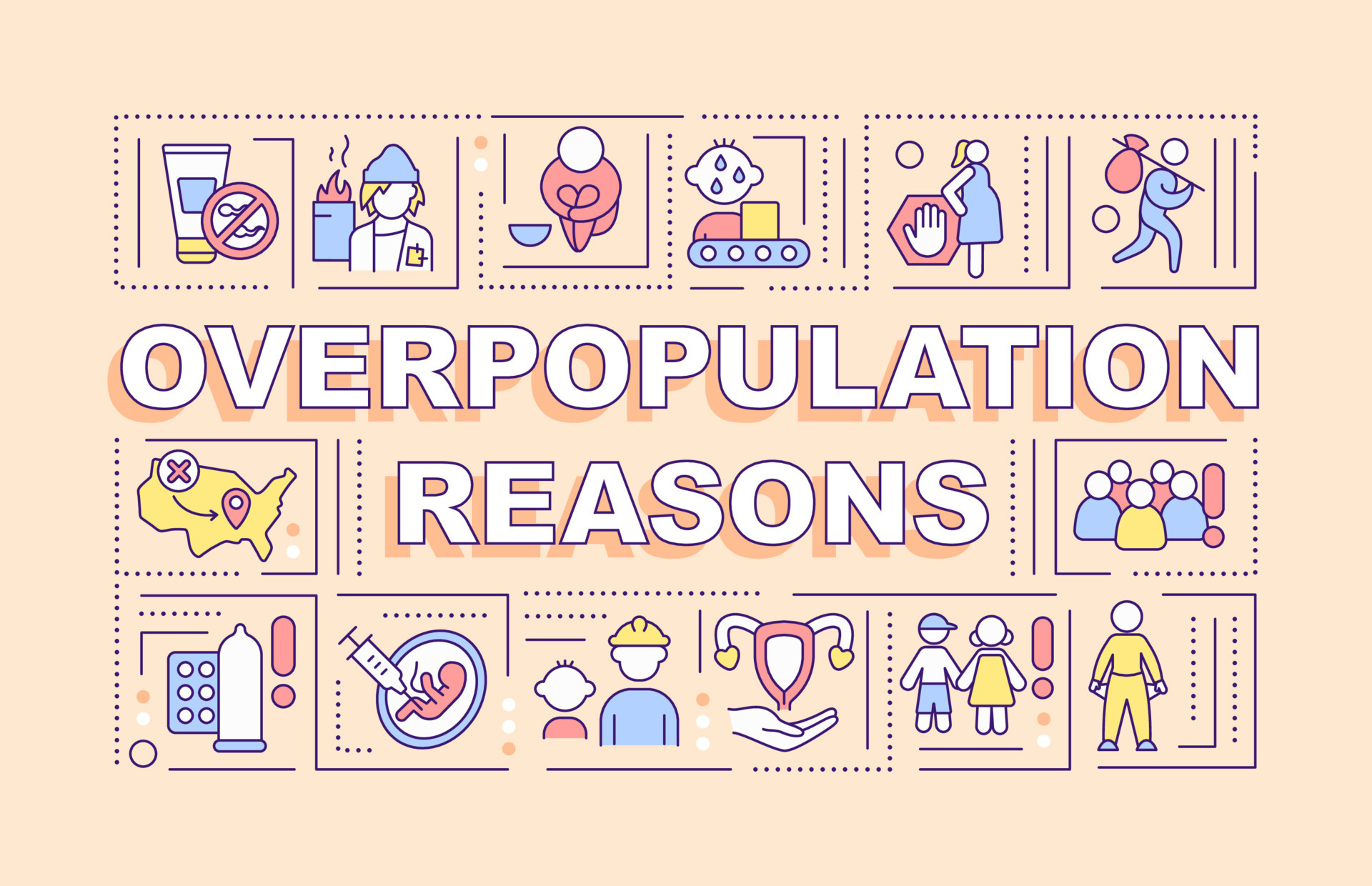 OVERPOPULATION REASONS