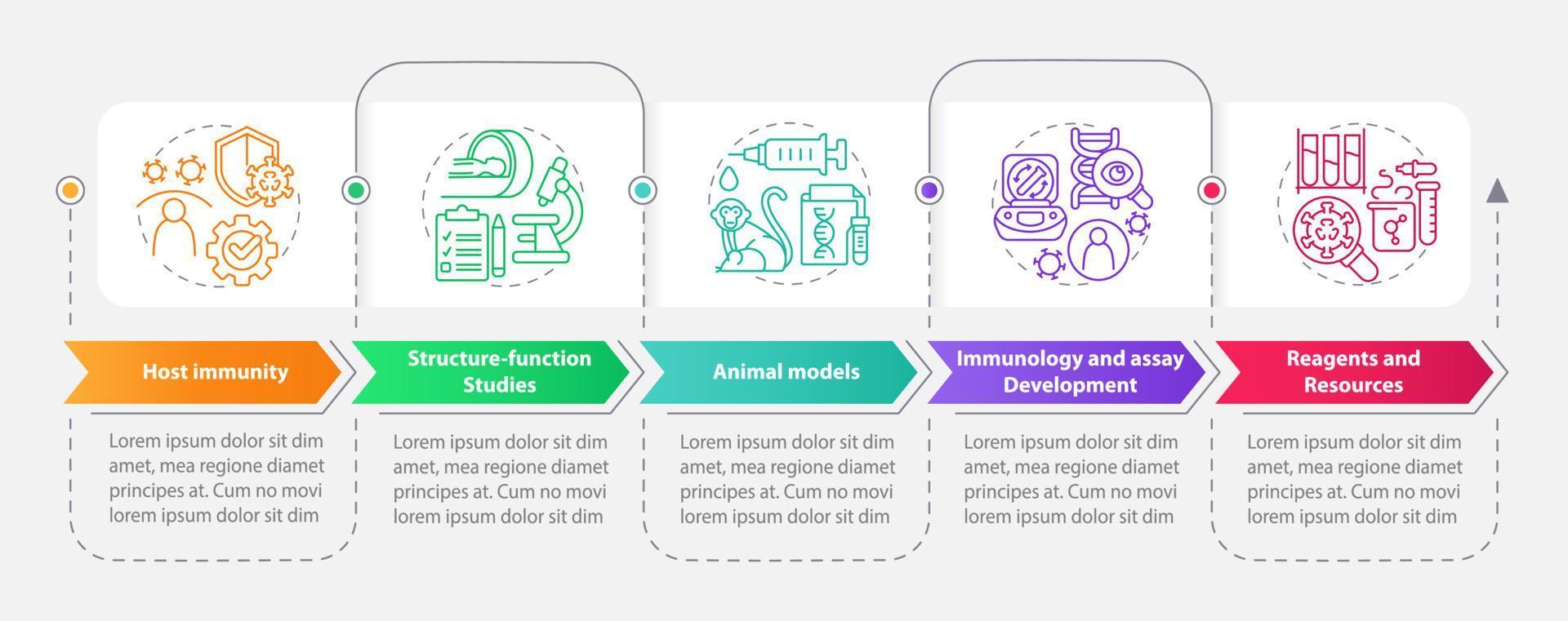 Host immunity

Lorem ipsum dolor sit dim amet, mea regione diamet principes at. Cum no movi lorem ipsum dolor sit dim

Structure-function Studies

Lorem ipsum dolor sit dim amet, mea regione diamet principes at. Cum no movi lorem ipsum dolor sit dim

Animal models

Lorem ipsum dolor sit dim amet, mea regione diamet principes at. Cum no movi lorem ipsum dolor sit dim

Immunology and assay Development

Lorem ipsum dolor sit dim amet, mea regione diamet principes at. Cum no movi lorem ipsum dolor sit dim

Reagents and Resources

Lorem ipsum dolor sit dim amet, mea regione diamet principes at. Cum no movi lorem ipsum dolor sit dim