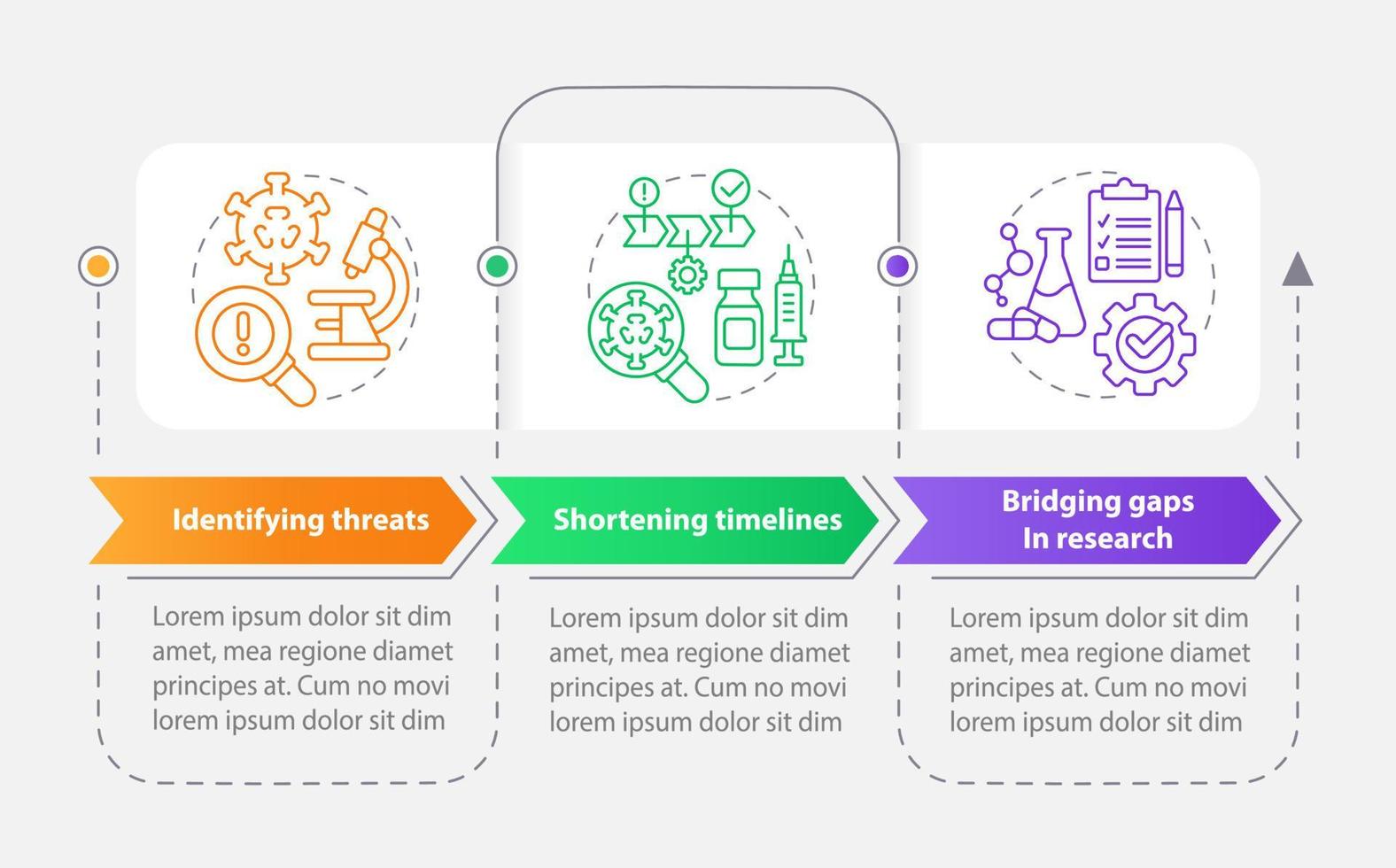 Identifying threats

Lorem ipsum dolor sit dim amet, mea regione diamet principes at. Cum no movi lorem ipsum dolor sit dim

Shortening timelines

Lorem ipsum dolor sit dim amet, mea regione diamet principes at. Cum no movi lorem ipsum dolor sit dim

Bridging gaps In research

Lorem ipsum dolor sit dim amet, mea regione diamet principes at. Cum no movi lorem ipsum dolor sit dim