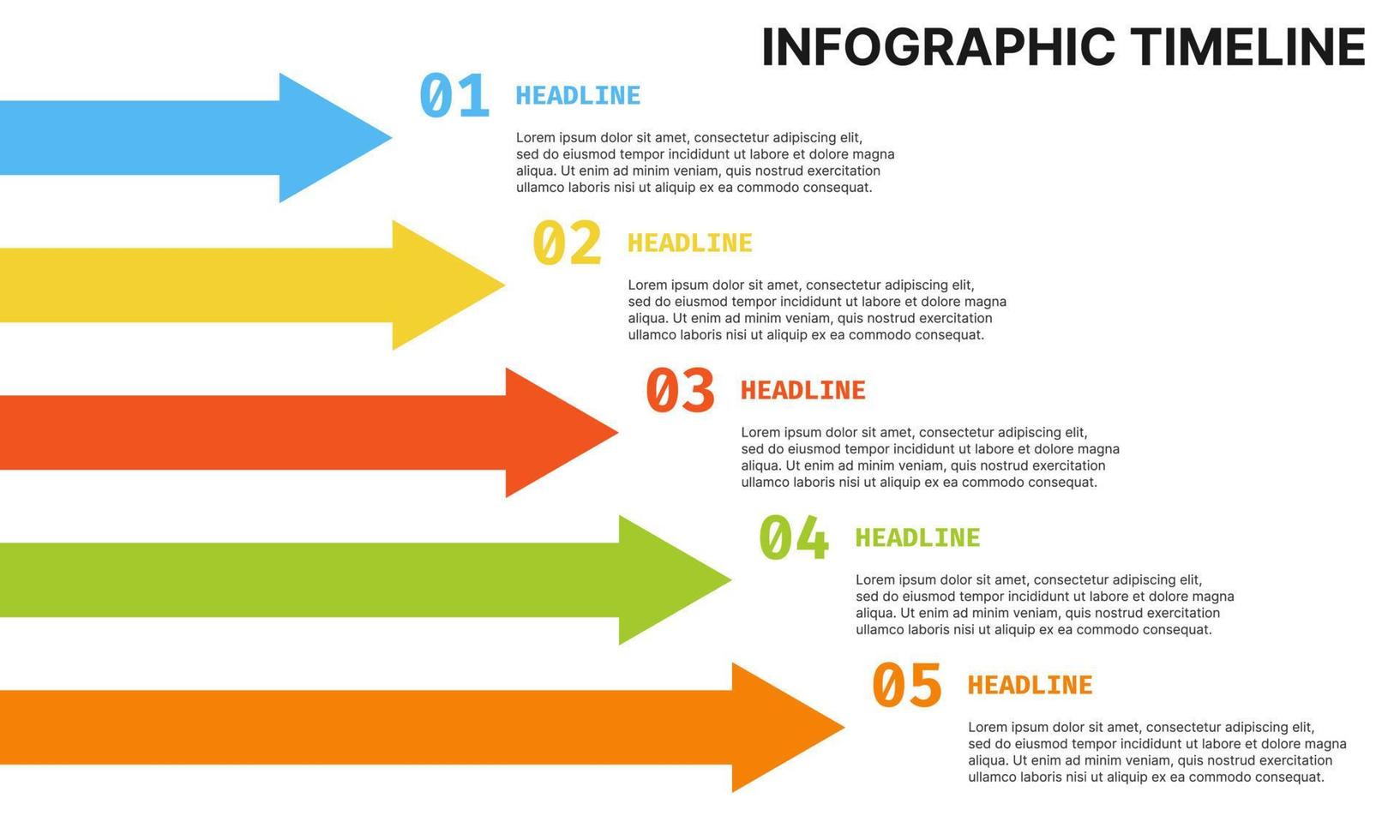 INFOGRAPHIC TIMELINE

01 HEADLINE

Lorem ipsum dolor sit amet, consectetur adipiscing elit, sed do eiusmod tempor incididunt ut labore et dolore magna aliqua. Ut enim ad minim veniam, quis nostrud exercitation ullamco laboris nisi ut aliquip ex ea commodo consequat.

02 HEADLINE

Lorem ipsum dolor sit amet, consectetur adipiscing elit, sed do eiusmod tempor incididunt ut labore et dolore magna aliqua. Ut enim ad minim veniam, quis nostrud exercitation ullamco laboris nisi ut aliquip ex ea commodo consequat.

03 HEADLINE

Lorem ipsum dolor sit amet, consectetur adipiscing elit, sed do eiusmod tempor incididunt ut labore et dolore magna aliqua. Ut enim ad minim veniam, quis nostrud exercitation ullamco laboris nisi ut aliquip ex ea commodo consequat.

04 HEADLINE

Lorem ipsum dolor sit amet, consectetur adipiscing elit, sed do eiusmod tempor incididunt ut labore et dolore magna aliqua. Ut enim ad minim veniam, quis nostrud exercitation ullamco laboris nisi ut aliquip ex ea commodo consequat.

05 HEADLINE

Lorem ipsum dolor sit amet, consectetur adipiscing elit, sed do eiusmod tempor incididunt ut labore et dolore magna aliqua. Ut enim ad minim veniam, quis nostrud exercitation ullamco laboris nisi ut aliquip ex ea commodo consequat.