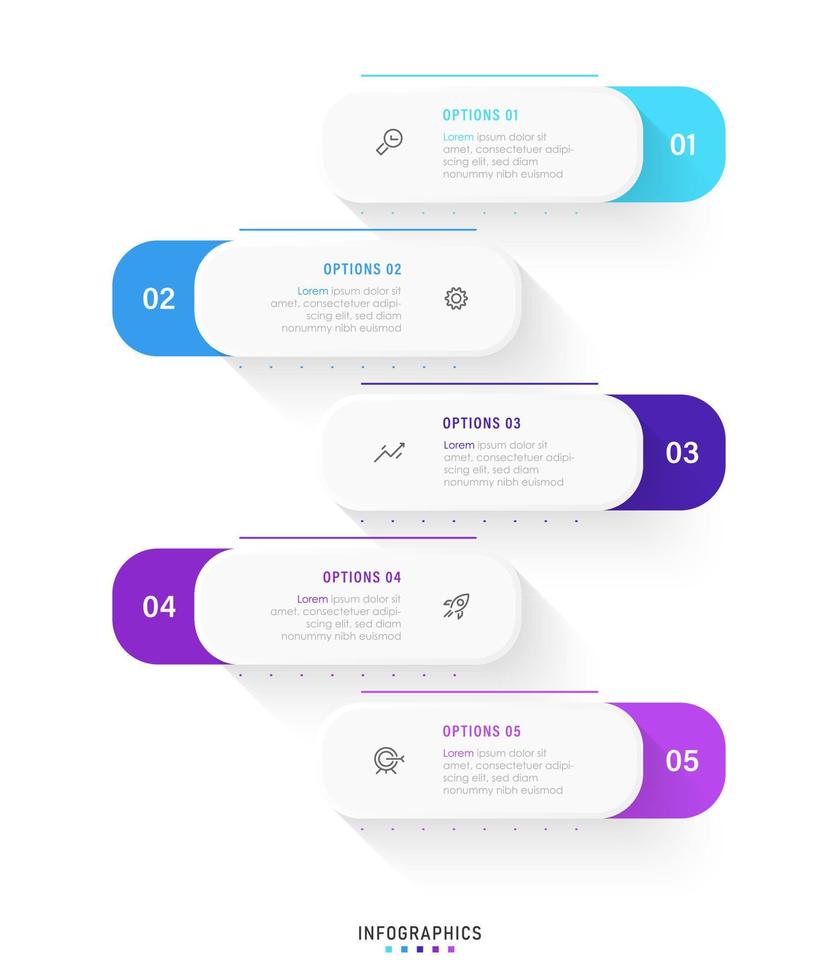 OPTIONS 01
Lorem ipsum dolor sit amet, consectetuer adipiscing elit, sed diam nonummy nibh euismod
01

02
OPTIONS 02
Lorem ipsum dolor sit amet, consectetuer adipiscing elit, sed diam nonummy nibh euismod

OPTIONS 03
Lorem ipsum dolor sit amet, consectetuer adipiscing elit, sed diam nonummy nibh euismod
03

04
OPTIONS 04
Lorem ipsum dolor sit amet, consectetuer adipiscing elit, sed diam nonummy nibh euismod

OPTIONS 05
Lorem ipsum dolor sit amet, consectetuer adipiscing elit, sed diam nonummy nibh euismod
05

INFOGRAPHICS