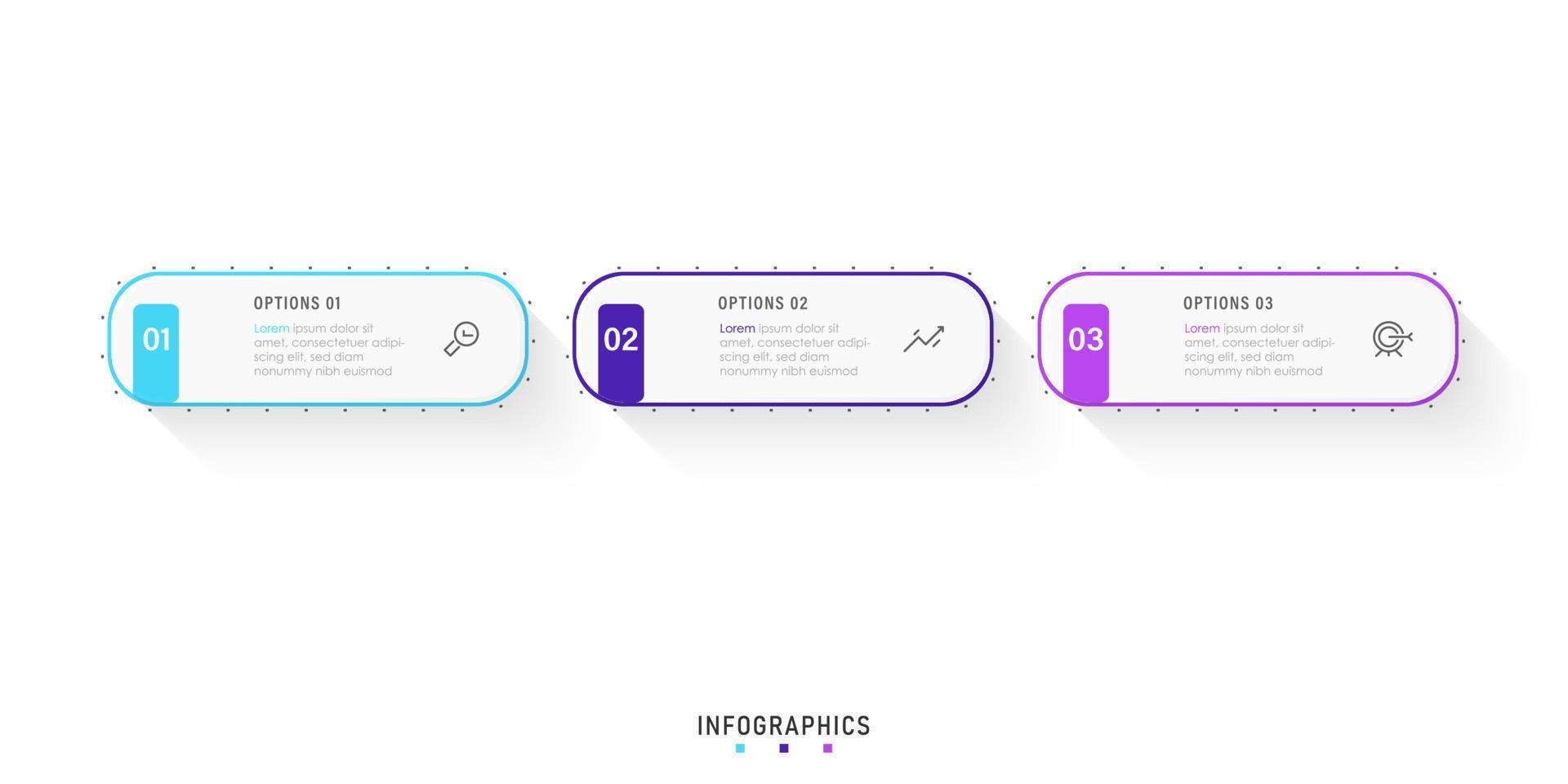 01

OPTIONS 01

Lorem ipsum dolor sit amet, consectetuer adipiscing elit, sed diam nonummy nibh euismod

02

OPTIONS 02

Lorem ipsum dolor sit amet, consectetuer adipiscing elit, sed diam nonummy nibh euismod

03

OPTIONS 03

Lorem ipsum dolor sit amet, consectetuer adipiscing elit, sed diam nonummy nibh euismod

INFOGRAPHICS