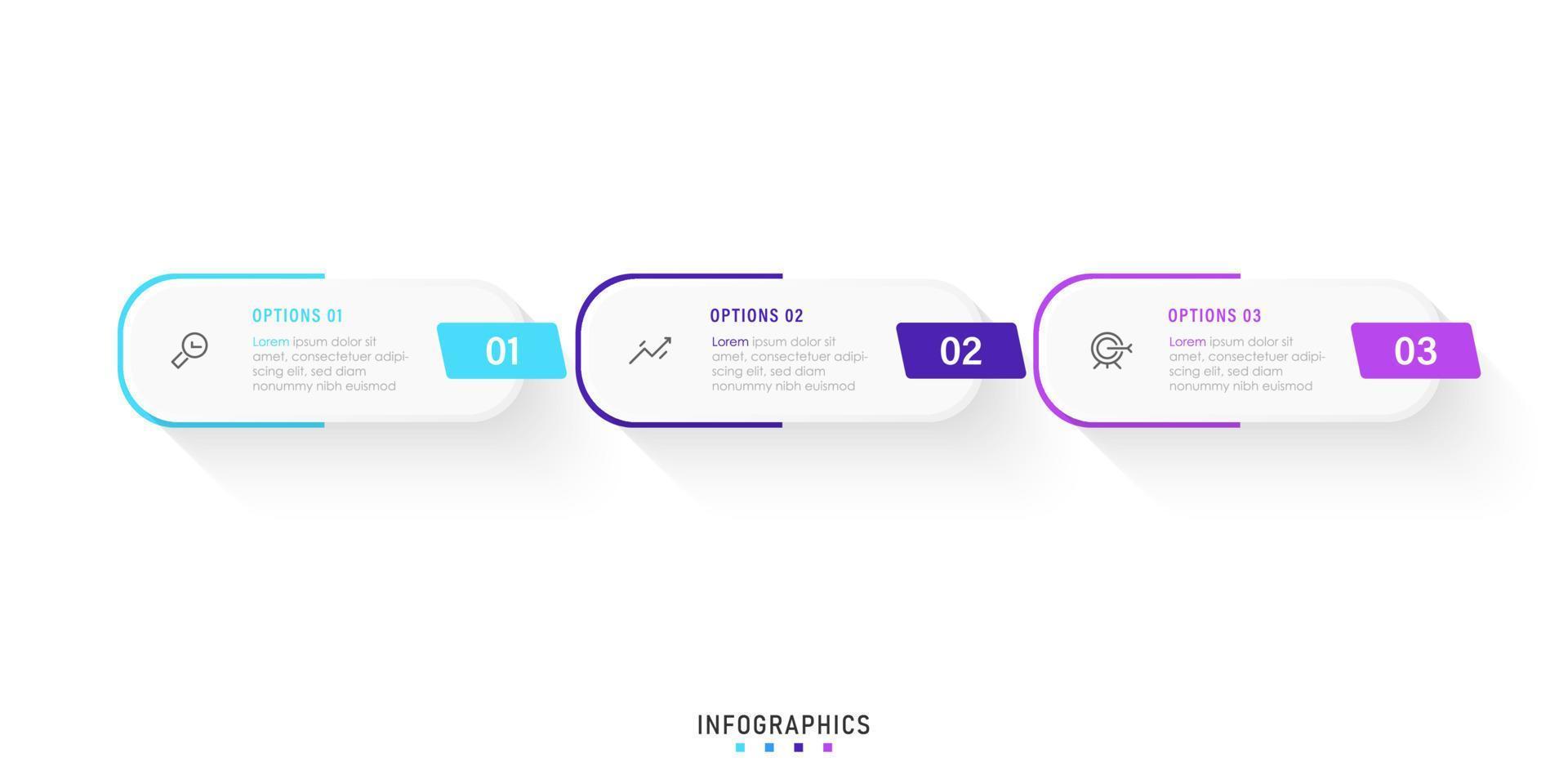 OPTIONS 01

Lorem ipsum dolor sit amet, consectetuer adipiscing elit, sed diam nonummy nibh euismod

01

OPTIONS 02

Lorem ipsum dolor sit amet, consectetuer adipiscing elit, sed diam nonummy nibh euismod

02

OPTIONS 03

Lorem ipsum dolor sit amet, consectetuer adipiscing elit, sed diam nonummy nibh euismod

03

INFOGRAPHICS