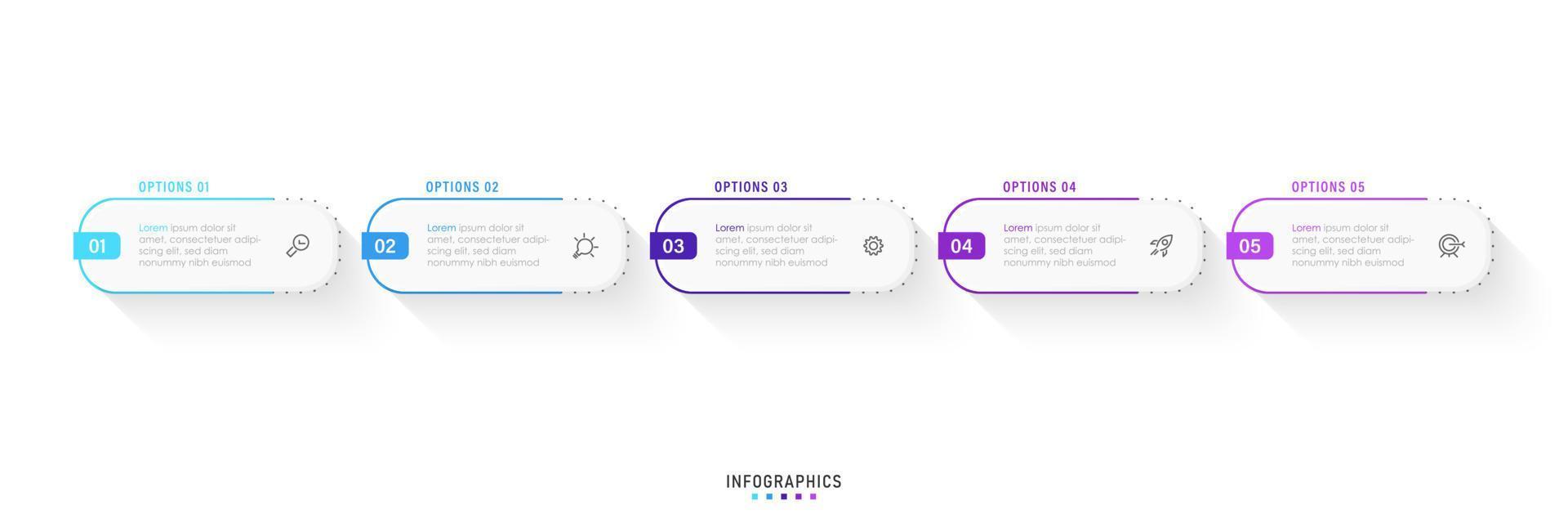 OPTIONS 01

01

Lorem ipsum dolor sit amet, consectetuer adipiscing elit, sed diam nonummy nibh euismod

OPTIONS 02

02

Lorem ipsum dolor sit amet, consectetuer adipiscing elit, sed diam nonummy nibh euismod

OPTIONS 03

03

Lorem ipsum dolor sit amet, consectetuer adipiscing elit, sed diam nonummy nibh euismod

OPTIONS 04

04

Lorem ipsum dolor sit amet, consectetuer adipiscing elit, sed diam nonummy nibh euismod

OPTIONS 05

05

Lorem ipsum dolor sit amet, consectetuer adipiscing elit, sed diam nonummy nibh euismod

INFOGRAPHICS