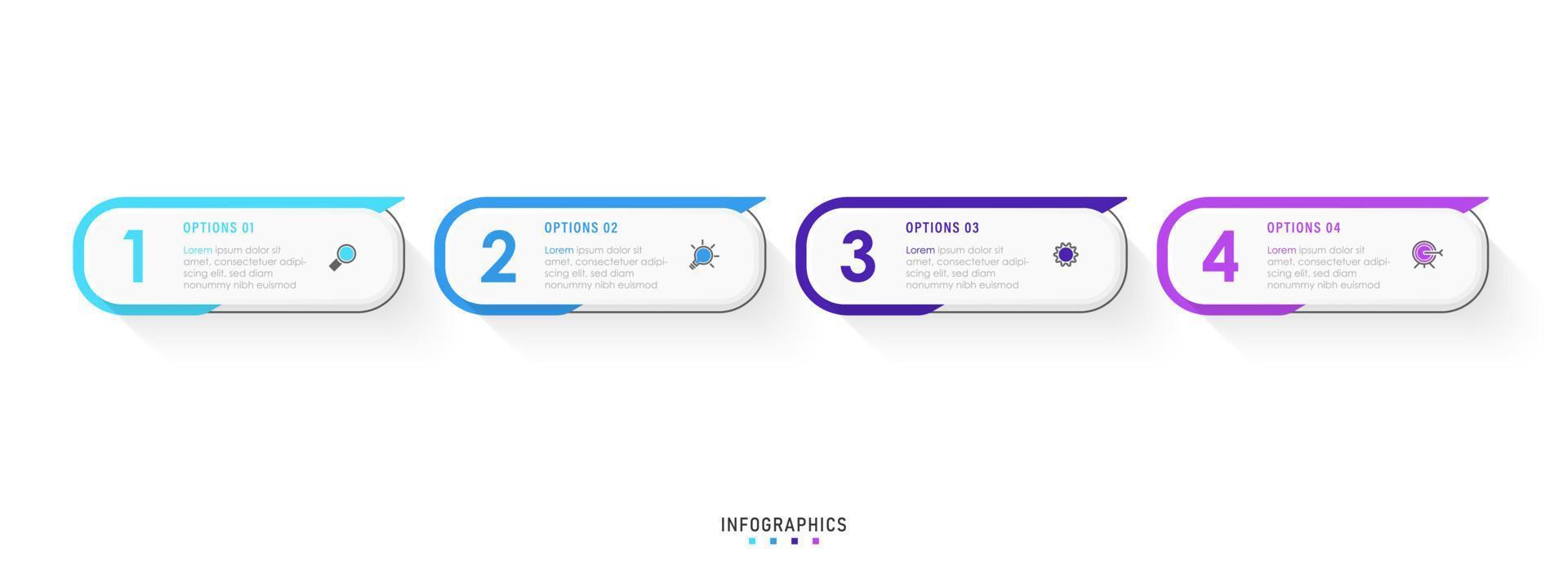 1

OPTIONS 01

Lorem ipsum dolor sit amet, consectetuer adipiscing elit, sed diam nonummy nibh euismod

2

OPTIONS 02

Lorem ipsum dolor sit amet, consectetuer adipiscing elit, sed diam nonummy nibh euismod

3

OPTIONS 03

Lorem ipsum dolor sit amet, consectetuer adipiscing elit, sed diam nonummy nibh euismod

4

OPTIONS 04

Lorem ipsum dolor sit amet, consectetuer adipiscing elit, sed diam nonummy nibh euismod

INFOGRAPHICS