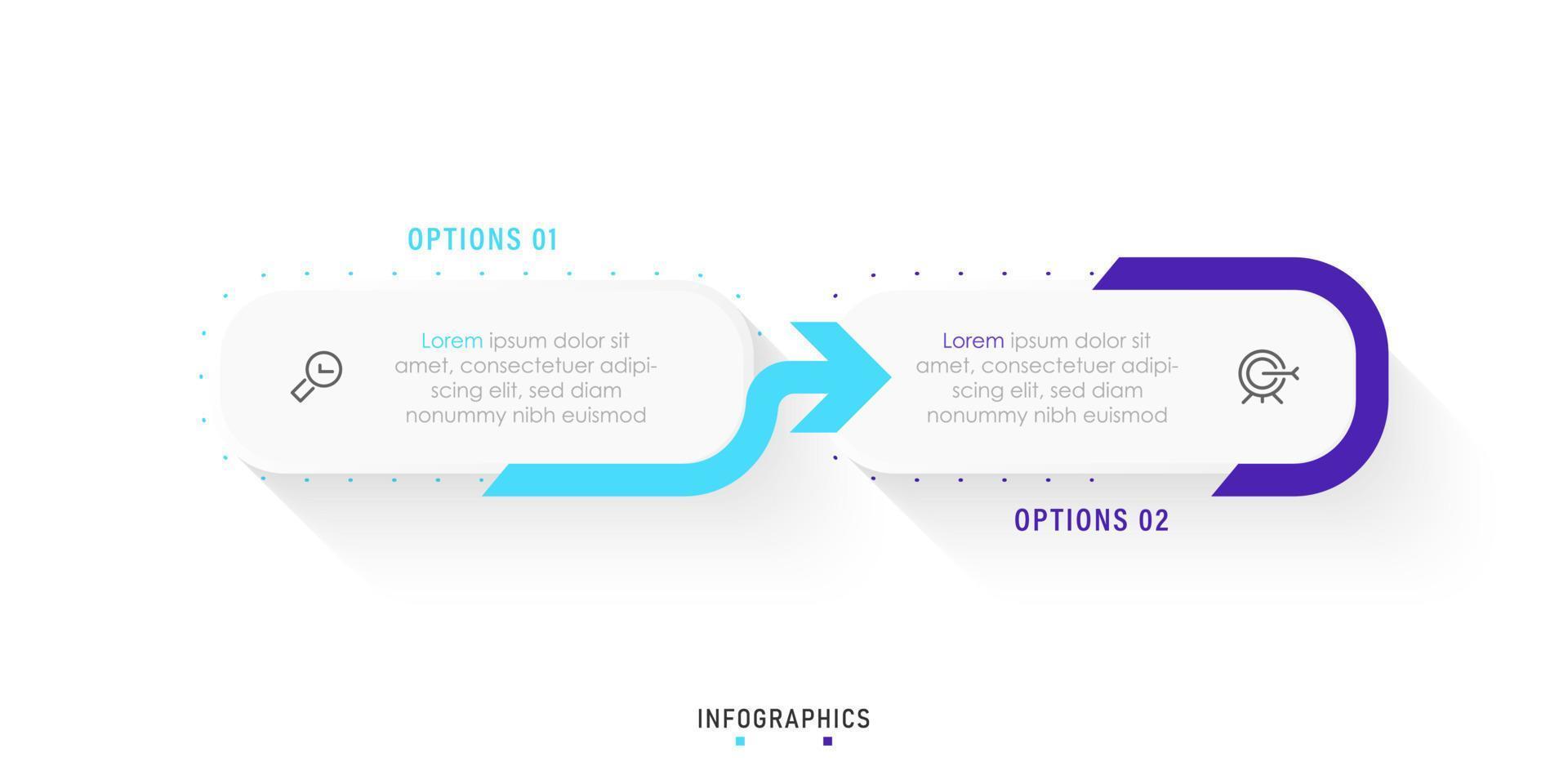 OPTIONS 01

Lorem ipsum dolor sit amet, consectetuer adipiscing elit, sed diam nonummy nibh euismod

Lorem ipsum dolor sit amet, consectetuer adipiscing elit, sed diam nonummy nibh euismod

OPTIONS 02

INFOGRAPHICS