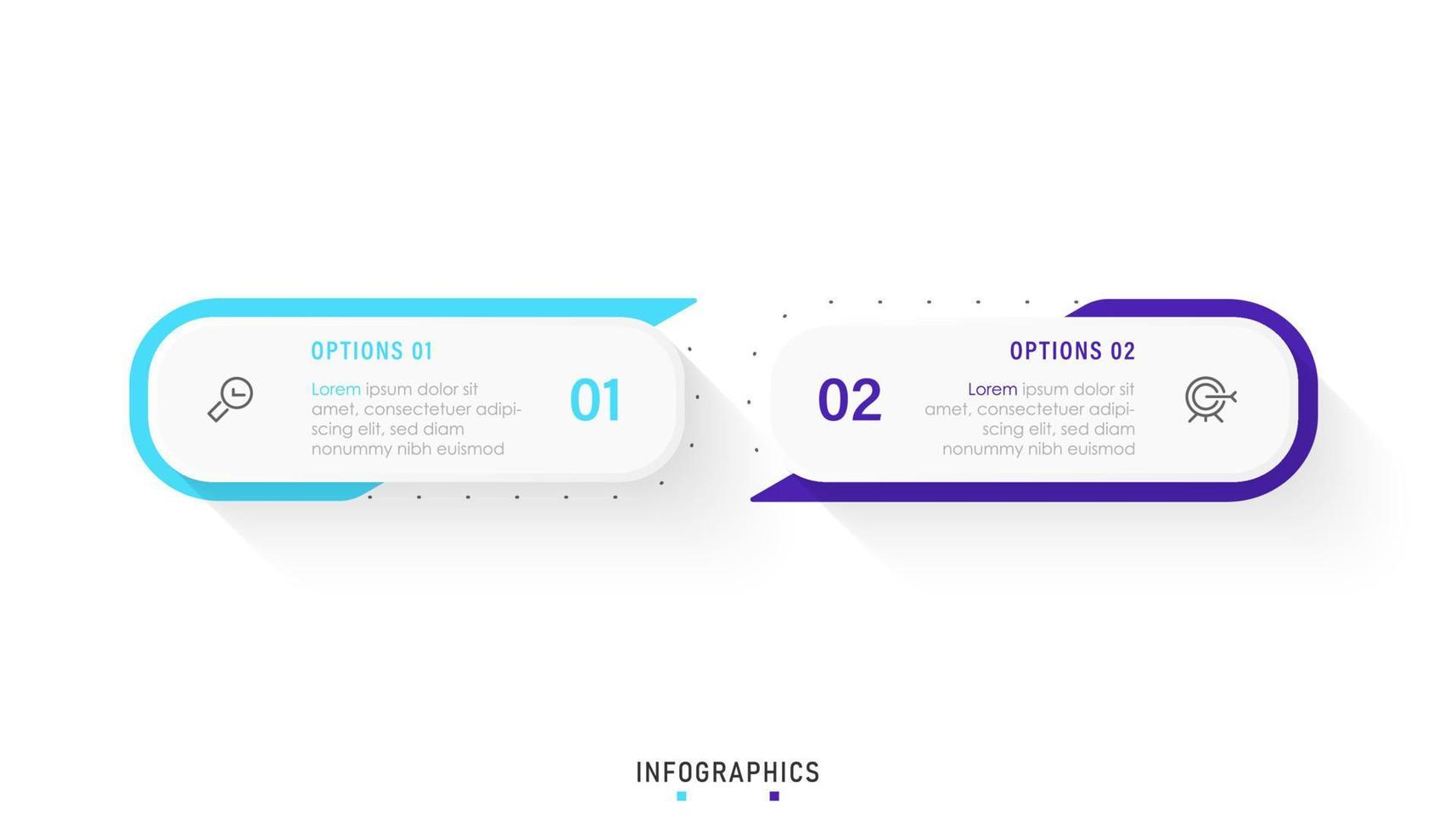 OPTIONS 01

Lorem ipsum dolor sit amet, consectetuer adipiscing elit, sed diam nonummy nibh euismod

01

02

OPTIONS 02

Lorem ipsum dolor sit amet, consectetuer adipiscing elit, sed diam nonummy nibh euismod

INFOGRAPHICS