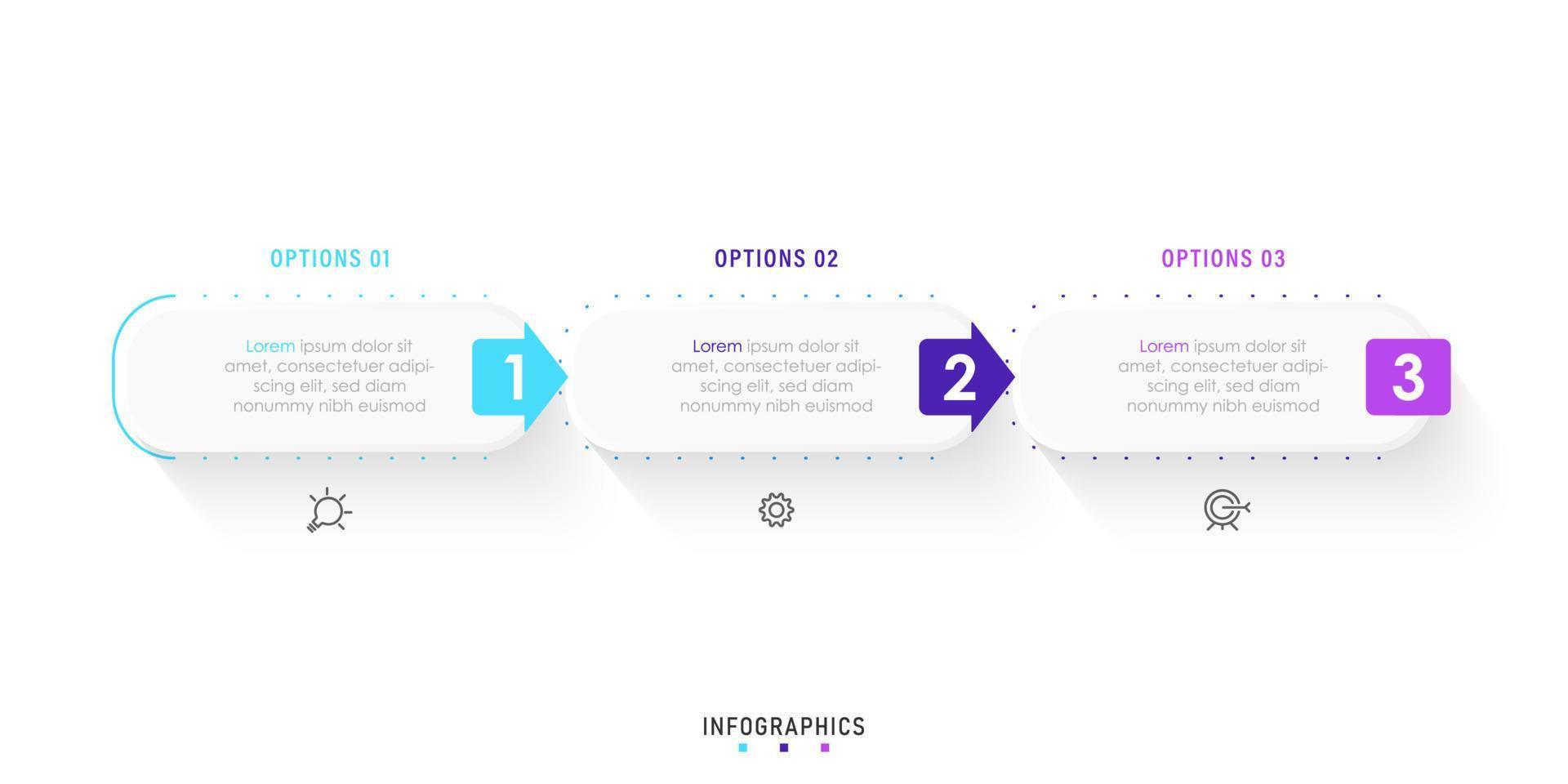 OPTIONS 01

Lorem ipsum dolor sit amet, consectetuer adipiscing elit, sed diam nonummy nibh euismod

1

OPTIONS 02

Lorem ipsum dolor sit amet, consectetuer adipiscing elit, sed diam nonummy nibh euismod

2

OPTIONS 03

Lorem ipsum dolor sit amet, consectetuer adipiscing elit, sed diam nonummy nibh euismod

3

INFOGRAPHICS