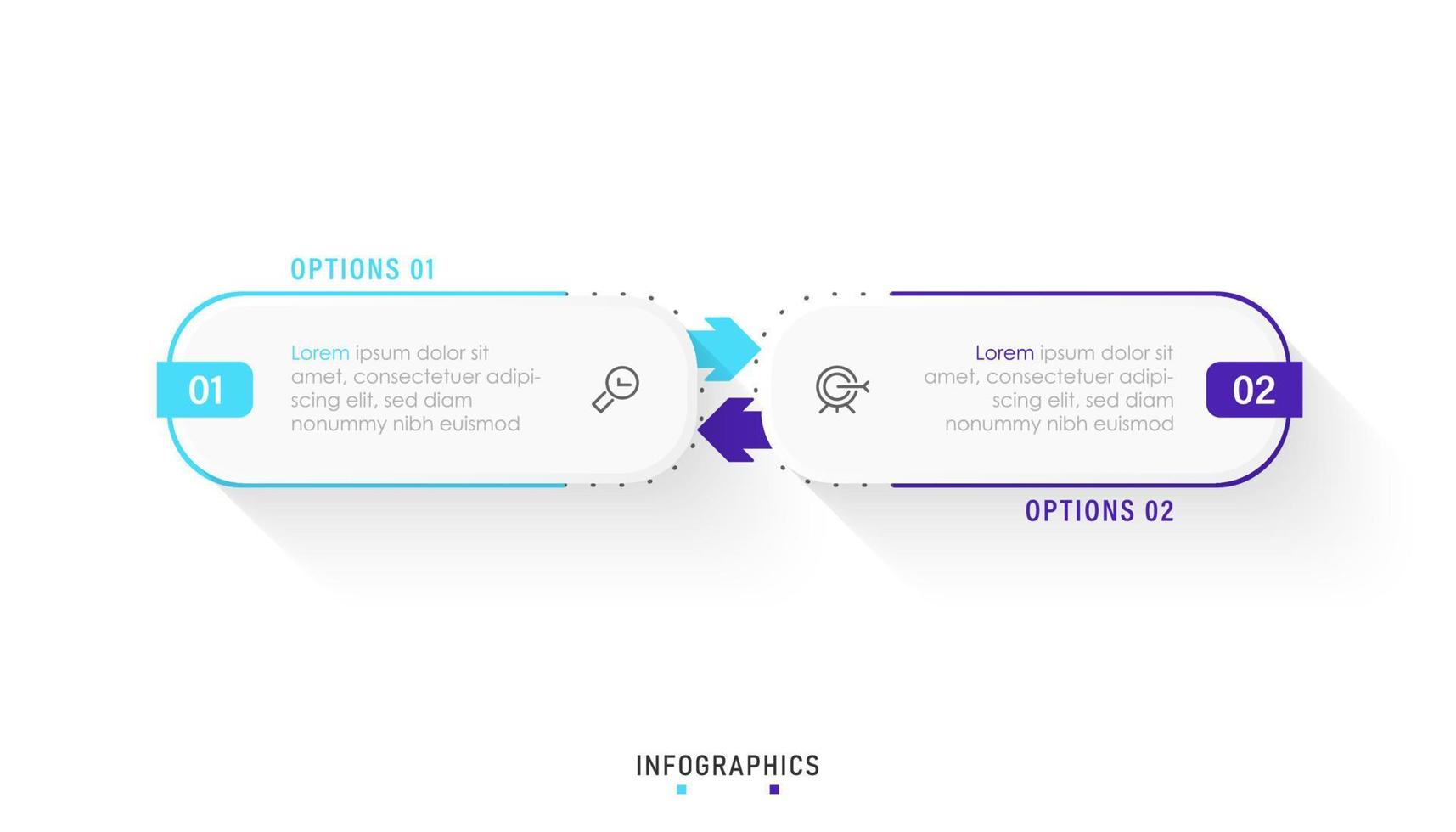 OPTIONS 01

01

Lorem ipsum dolor sit amet, consectetuer adipiscing elit, sed diam nonummy nibh euismod

Lorem ipsum dolor sit amet, consectetuer adipiscing elit, sed diam nonummy nibh euismod

02

OPTIONS 02

INFOGRAPHICS