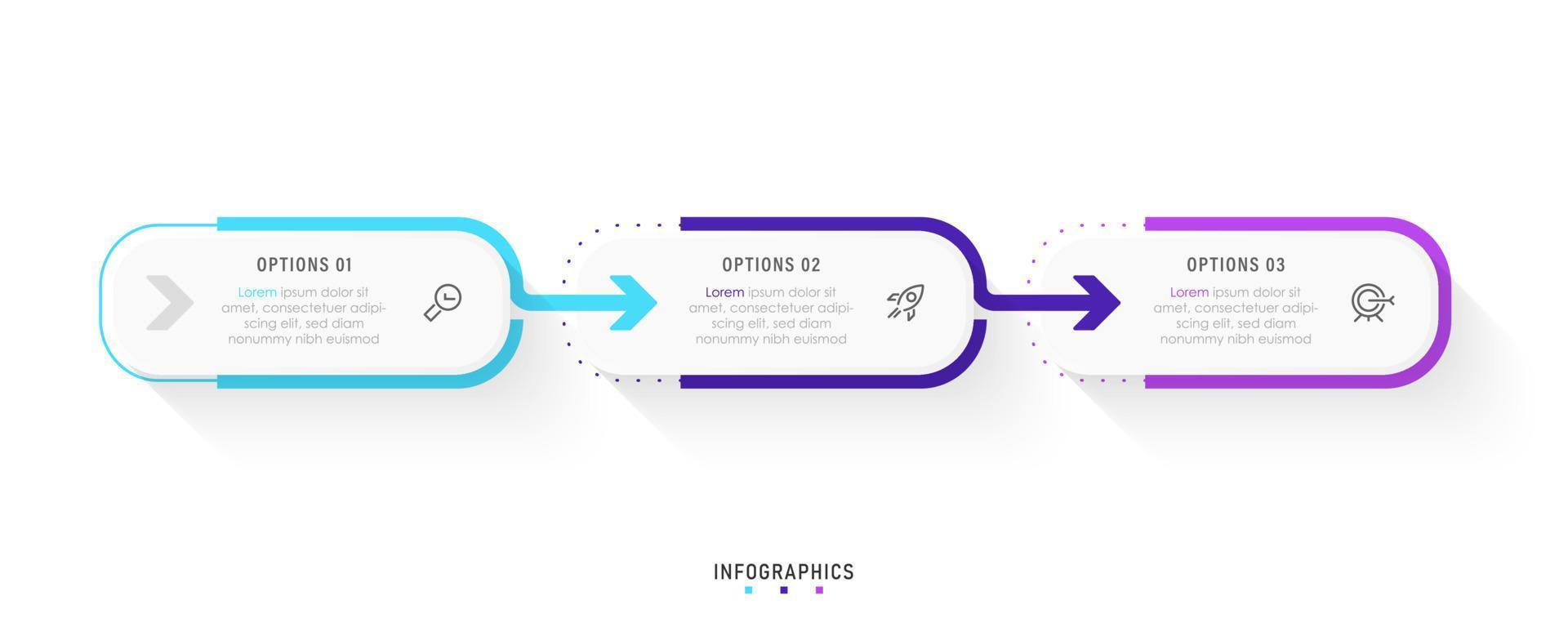 OPTIONS 01

Lorem ipsum dolor sit amet, consectetuer adipiscing elit, sed diam nonummy nibh euismod

OPTIONS 02

Lorem ipsum dolor sit amet, consectetuer adipiscing elit, sed diam nonummy nibh euismod

OPTIONS 03

Lorem ipsum dolor sit amet, consectetuer adipiscing elit, sed diam nonummy nibh euismod

INFOGRAPHICS