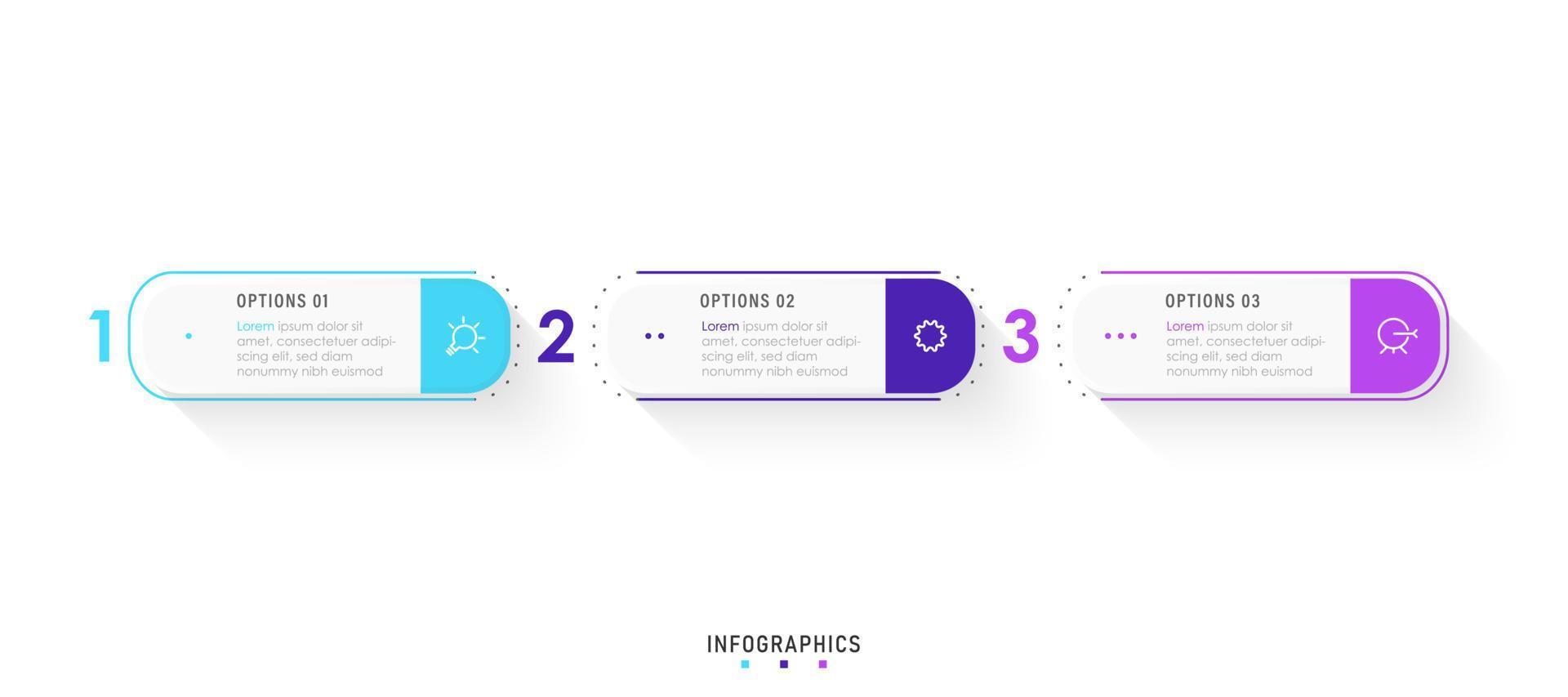 1

OPTIONS 01

Lorem ipsum dolor sit amet, consectetuer adipiscing elit, sed diam nonummy nibh euismod

2

OPTIONS 02

Lorem ipsum dolor sit amet, consectetuer adipiscing elit, sed diam nonummy nibh euismod

3

OPTIONS 03

Lorem ipsum dolor sit amet, consectetuer adipiscing elit, sed diam nonummy nibh euismod

INFOGRAPHICS