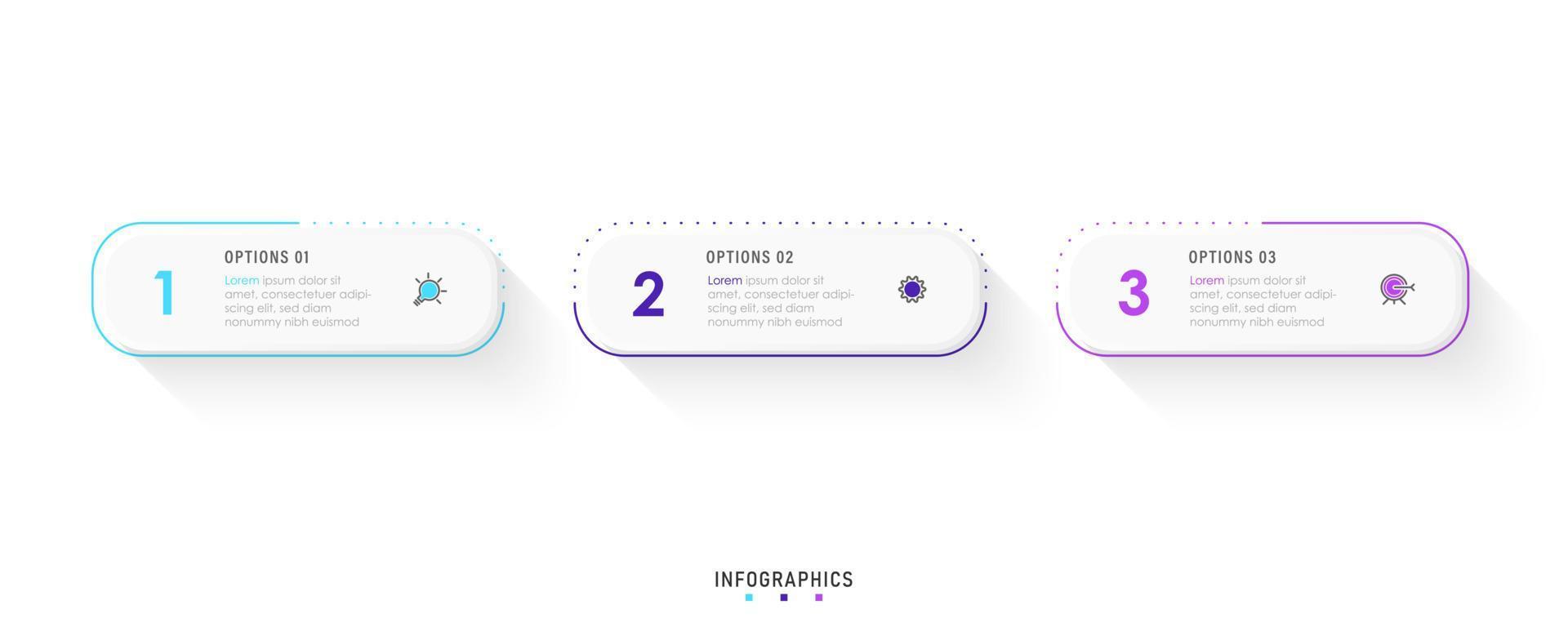 1

OPTIONS 01

Lorem ipsum dolor sit amet, consectetuer adipiscing elit, sed diam nonummy nibh euismod

2

OPTIONS 02

Lorem ipsum dolor sit amet, consectetuer adipiscing elit, sed diam nonummy nibh euismod

3

OPTIONS 03

Lorem ipsum dolor sit amet, consectetuer adipiscing elit, sed diam nonummy nibh euismod

INFOGRAPHICS