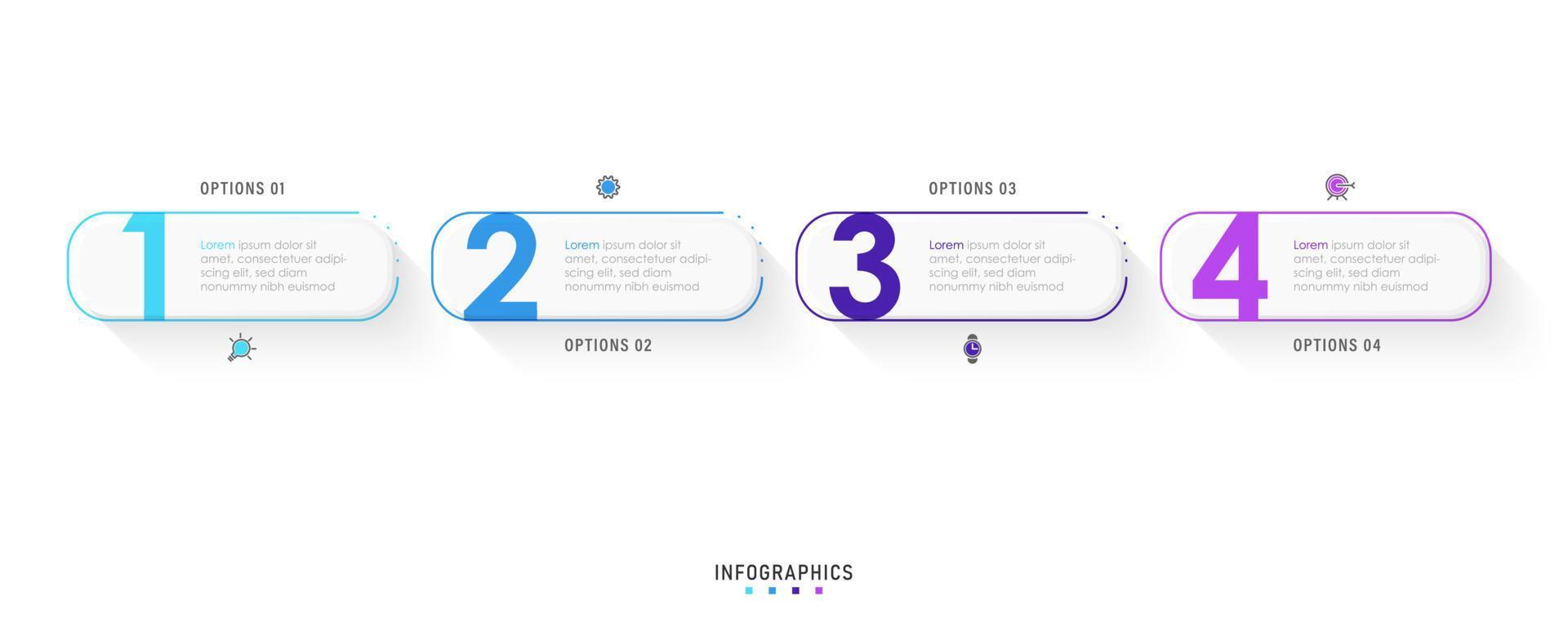 OPTIONS 01

1

Lorem ipsum dolor sit amet, consectetuer adipiscing elit, sed diam nonummy nibh euismod

2

Lorem ipsum dolor sit amet, consectetuer adipiscing elit, sed diam nonummy nibh euismod

OPTIONS 02

OPTIONS 03

3

Lorem ipsum dolor sit amet, consectetuer adipiscing elit, sed diam nonummy nibh euismod

4

Lorem ipsum dolor sit amet, consectetuer adipiscing elit, sed diam nonummy nibh euismod

OPTIONS 04

INFOGRAPHICS