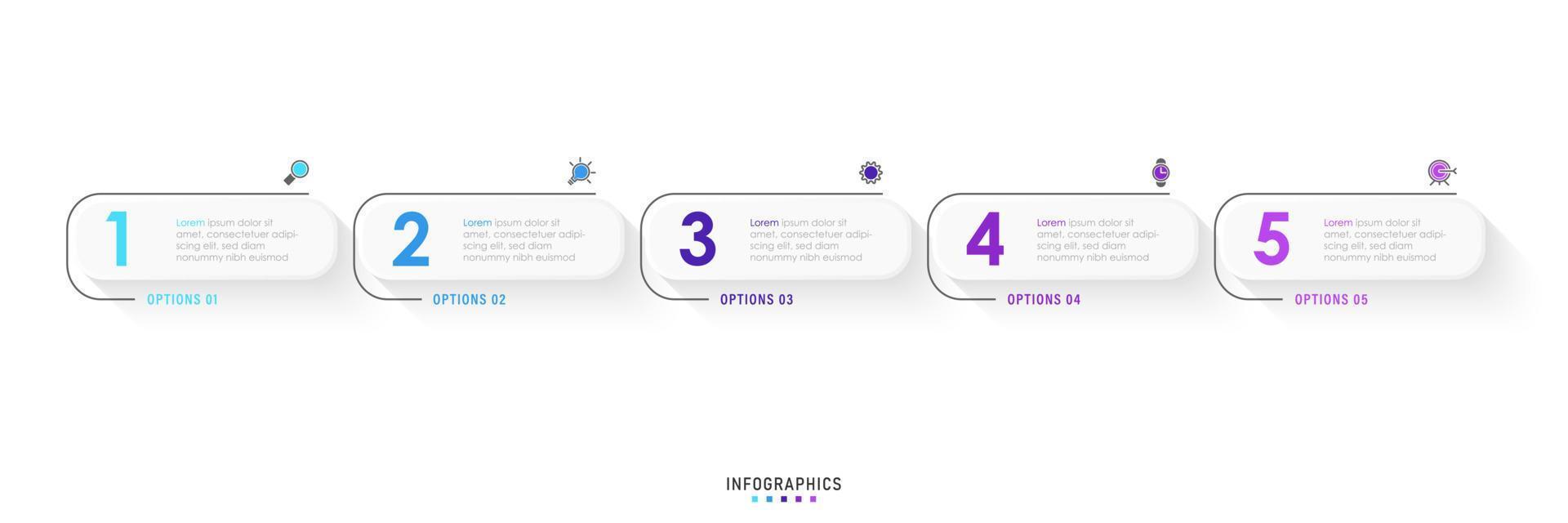 1

Lorem ipsum dolor sit amet, consectetuer adipiscing elit, sed diam nonummy nibh euismod

OPTIONS 01

2

Lorem ipsum dolor sit amet, consectetuer adipiscing elit, sed diam nonummy nibh euismod

OPTIONS 02

3

Lorem ipsum dolor sit amet, consectetuer adipiscing elit, sed diam nonummy nibh euismod

OPTIONS 03

4

Lorem ipsum dolor sit amet, consectetuer adipiscing elit, sed diam nonummy nibh euismod

OPTIONS 04

5

Lorem ipsum dolor sit amet, consectetuer adipiscing elit, sed diam nonummy nibh euismod

OPTIONS 05

INFOGRAPHICS