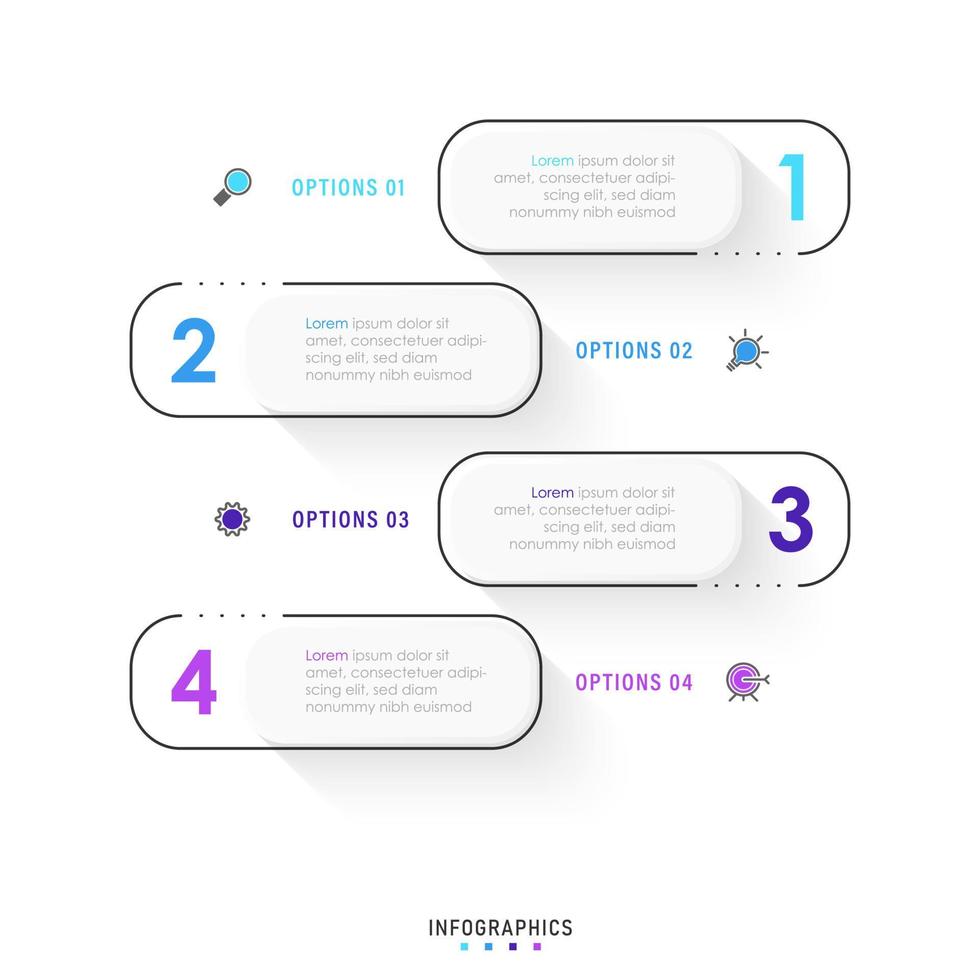 OPTIONS 01

Lorem ipsum dolor sit amet, consectetuer adipiscing elit, sed diam nonummy nibh euismod

1

2

Lorem ipsum dolor sit amet, consectetuer adipiscing elit, sed diam nonummy nibh euismod

OPTIONS 02

OPTIONS 03

Lorem ipsum dolor sit amet, consectetuer adipiscing elit, sed diam nonummy nibh euismod

3

4

Lorem ipsum dolor sit amet, consectetuer adipiscing elit, sed diam nonummy nibh euismod

OPTIONS 04

INFOGRAPHICS