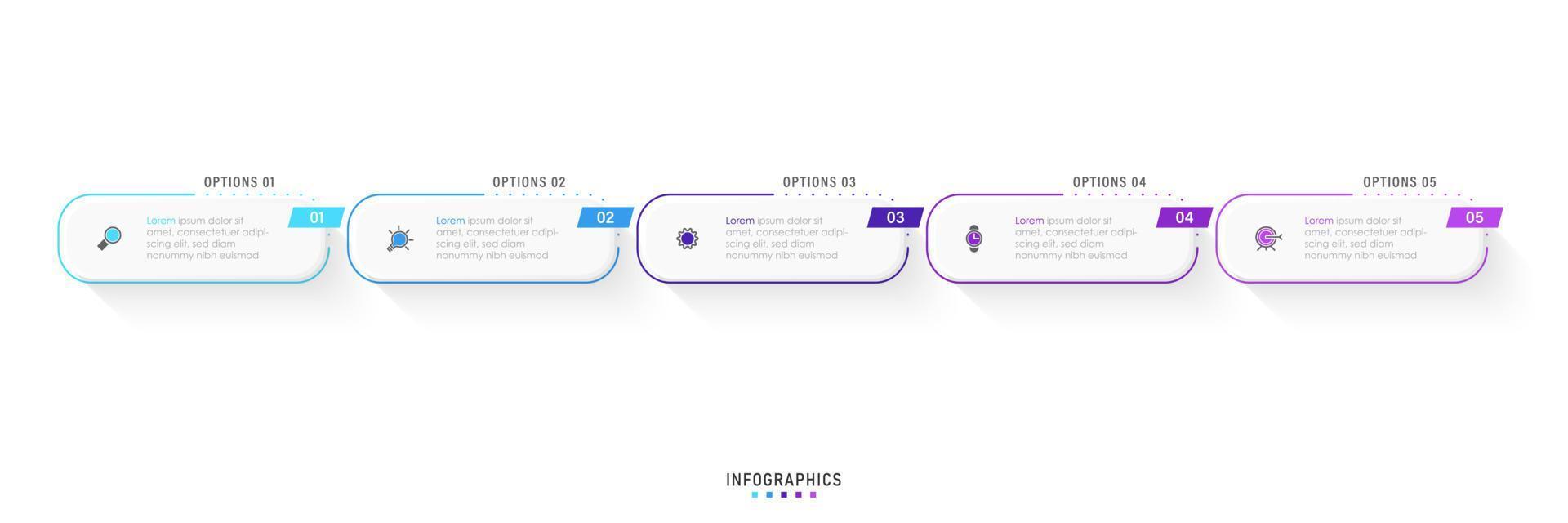 OPTIONS 01

01

Lorem ipsum dolor sit amet, consectetuer adipiscing elit, sed diam nonummy nibh euismod

OPTIONS 02

02

Lorem ipsum dolor sit amet, consectetuer adipiscing elit, sed diam nonummy nibh euismod

OPTIONS 03

03

Lorem ipsum dolor sit amet, consectetuer adipiscing elit, sed diam nonummy nibh euismod

OPTIONS 04

04

Lorem ipsum dolor sit amet, consectetuer adipiscing elit, sed diam nonummy nibh euismod

OPTIONS 05

05

Lorem ipsum dolor sit amet, consectetuer adipiscing elit, sed diam nonummy nibh euismod

INFOGRAPHICS