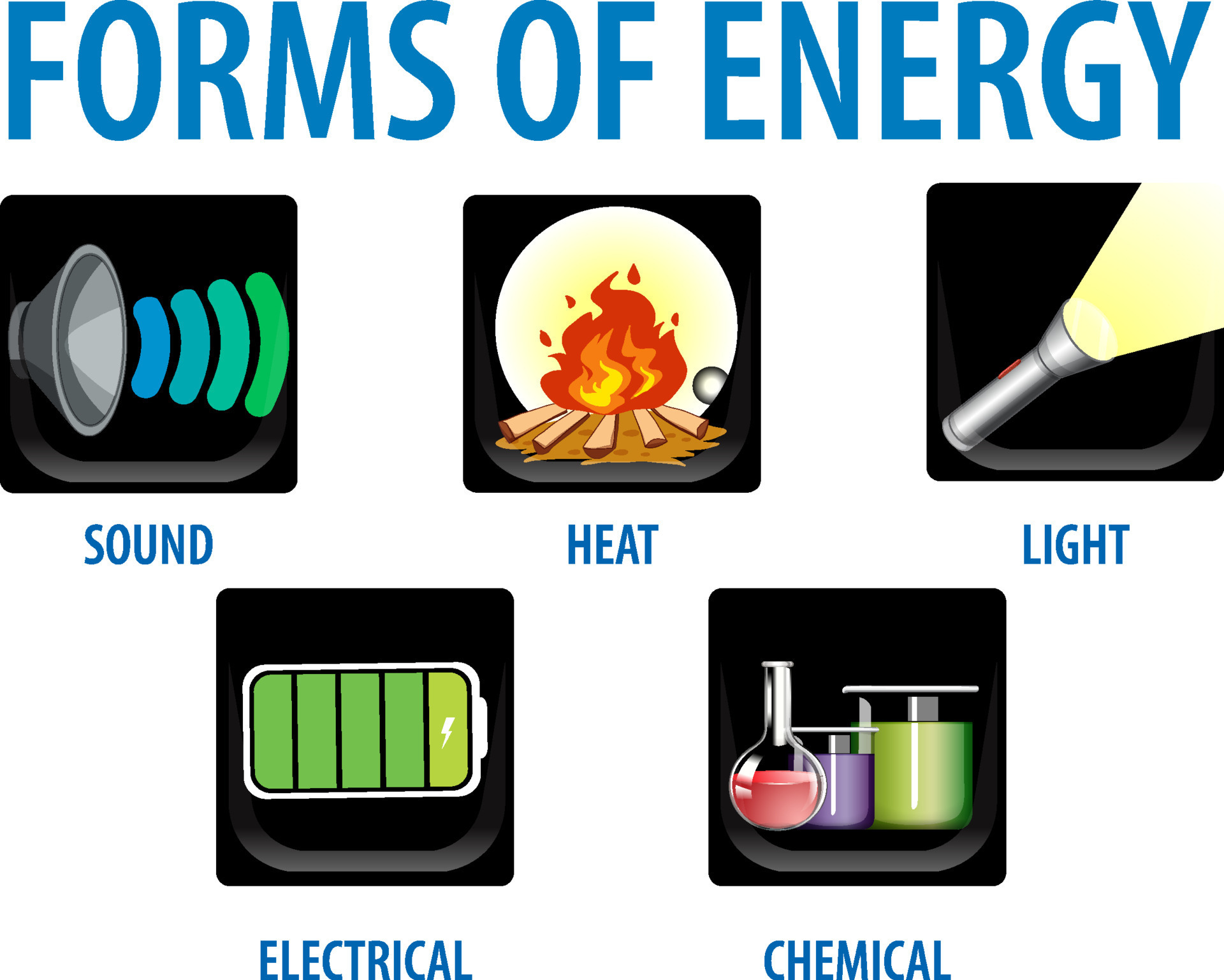 FORMS OF ENERGY

SOUND

HEAT

LIGHT

ELECTRICAL

CHEMICAL