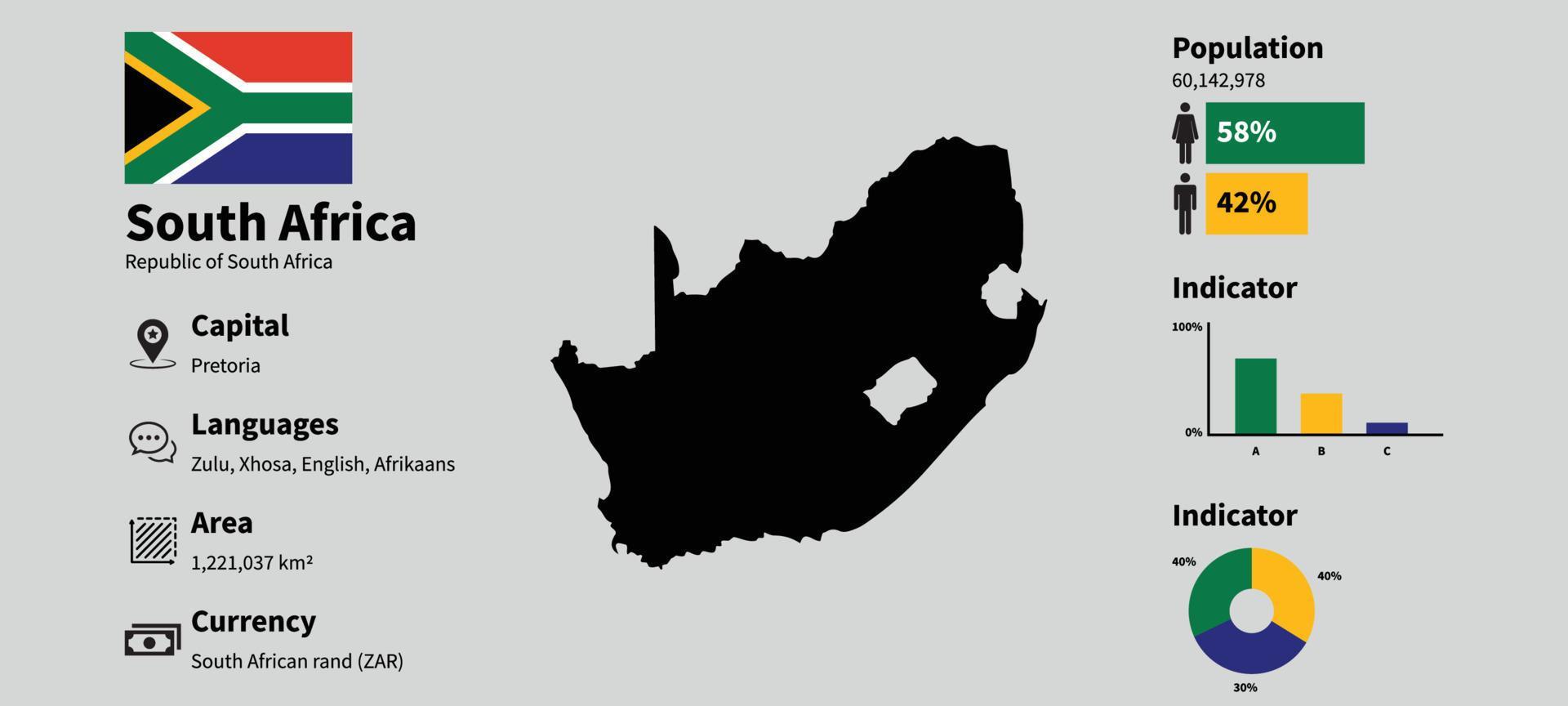 South Africa
Republic of South Africa

Capital
Pretoria

Languages
Zulu, Xhosa, English, Afrikaans

Area
1,221,037 km²

Currency
South African rand (ZAR)

Population
60,142,978
58%
42%

Indicator
100%
0%
A
B
C

Indicator
40%
40%
30%