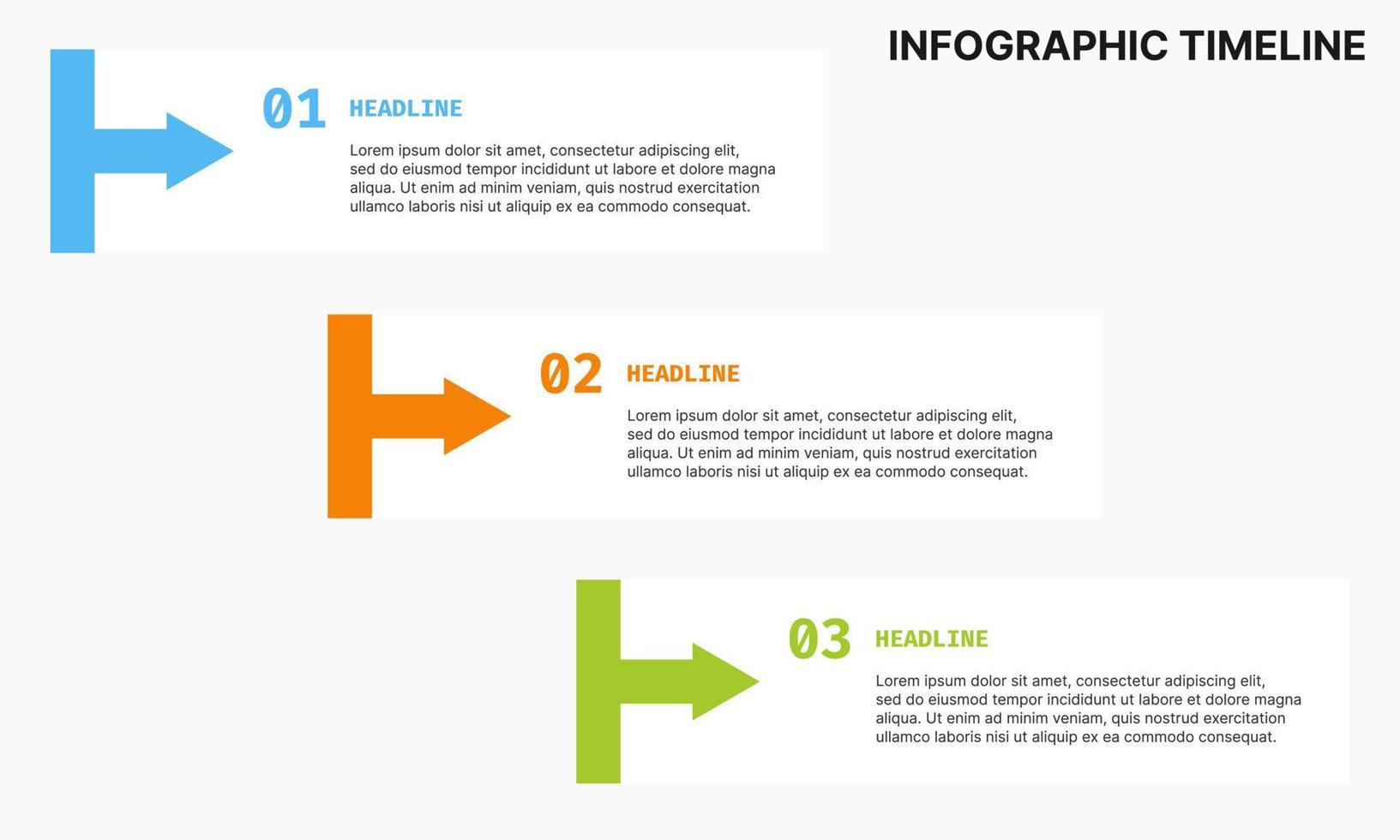 INFOGRAPHIC TIMELINE

01 HEADLINE

Lorem ipsum dolor sit amet, consectetur adipiscing elit, sed do eiusmod tempor incididunt ut labore et dolore magna aliqua. Ut enim ad minim veniam, quis nostrud exercitation ullamco laboris nisi ut aliquip ex ea commodo consequat.

02 HEADLINE

Lorem ipsum dolor sit amet, consectetur adipiscing elit, sed do eiusmod tempor incididunt ut labore et dolore magna aliqua. Ut enim ad minim veniam, quis nostrud exercitation ullamco laboris nisi ut aliquip ex ea commodo consequat.

03 HEADLINE

Lorem ipsum dolor sit amet, consectetur adipiscing elit, sed do eiusmod tempor incididunt ut labore et dolore magna aliqua. Ut enim ad minim veniam, quis nostrud exercitation ullamco laboris nisi ut aliquip ex ea commodo consequat.