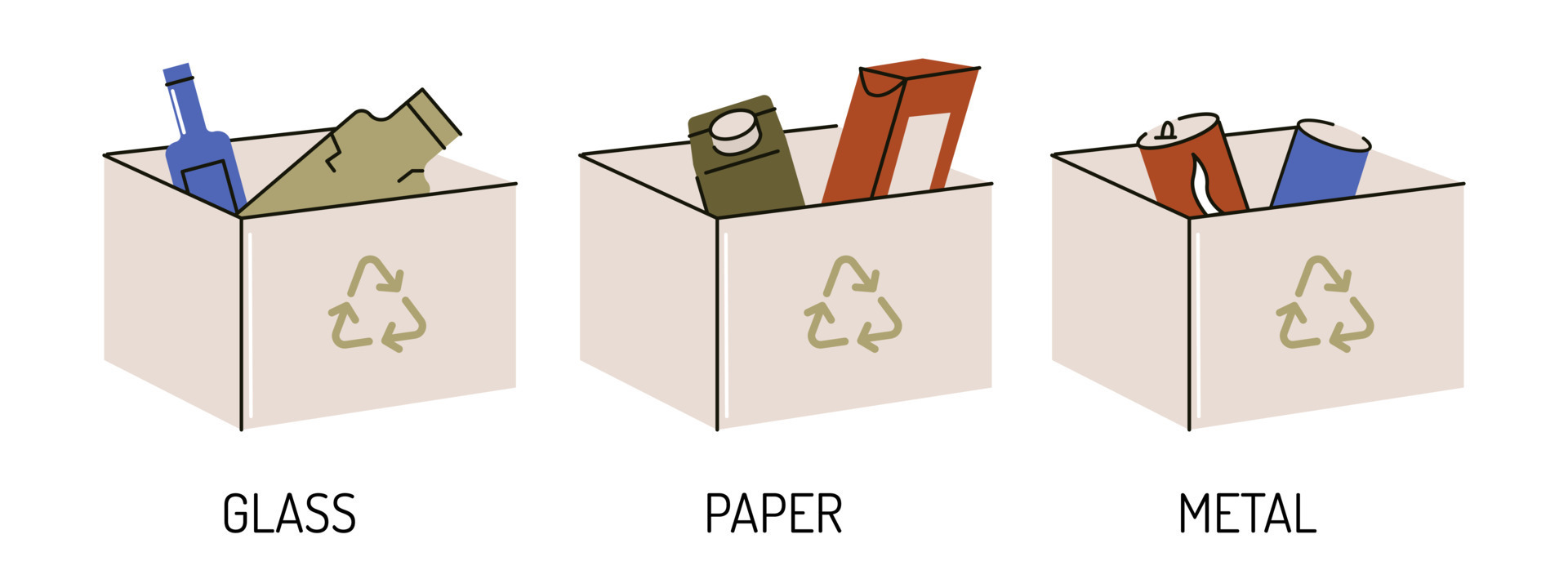 GLASS

PAPER

METAL