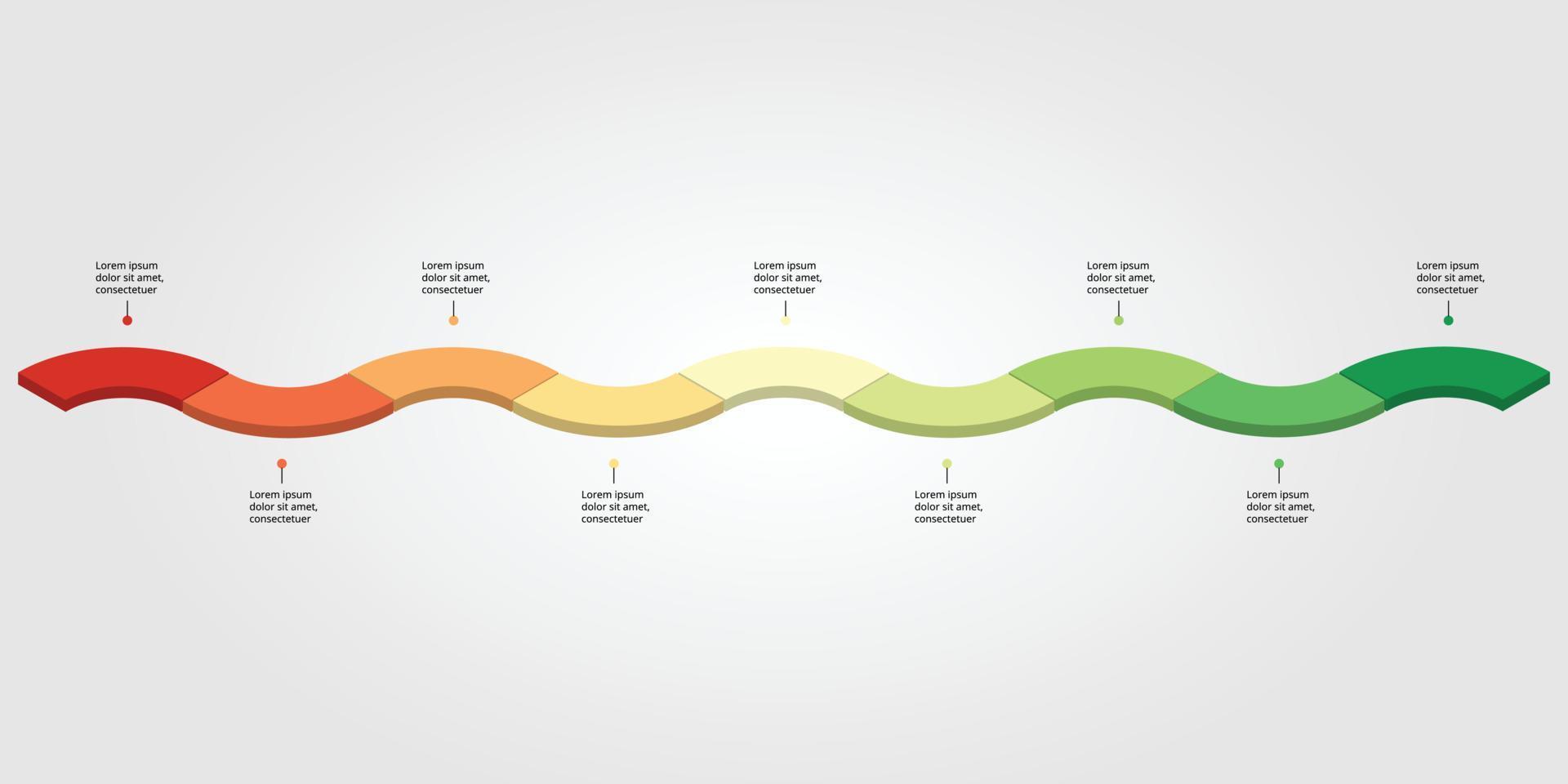 Lorem ipsum dolor sit amet, consectetuer

Lorem ipsum dolor sit amet, consectetuer

Lorem ipsum dolor sit amet, consectetuer

Lorem ipsum dolor sit amet, consectetuer

Lorem ipsum dolor sit amet, consectetuer

Lorem ipsum dolor sit amet, consectetuer

Lorem ipsum dolor sit amet, consectetuer

Lorem ipsum dolor sit amet, consectetuer

Lorem ipsum dolor sit amet, consectetuer