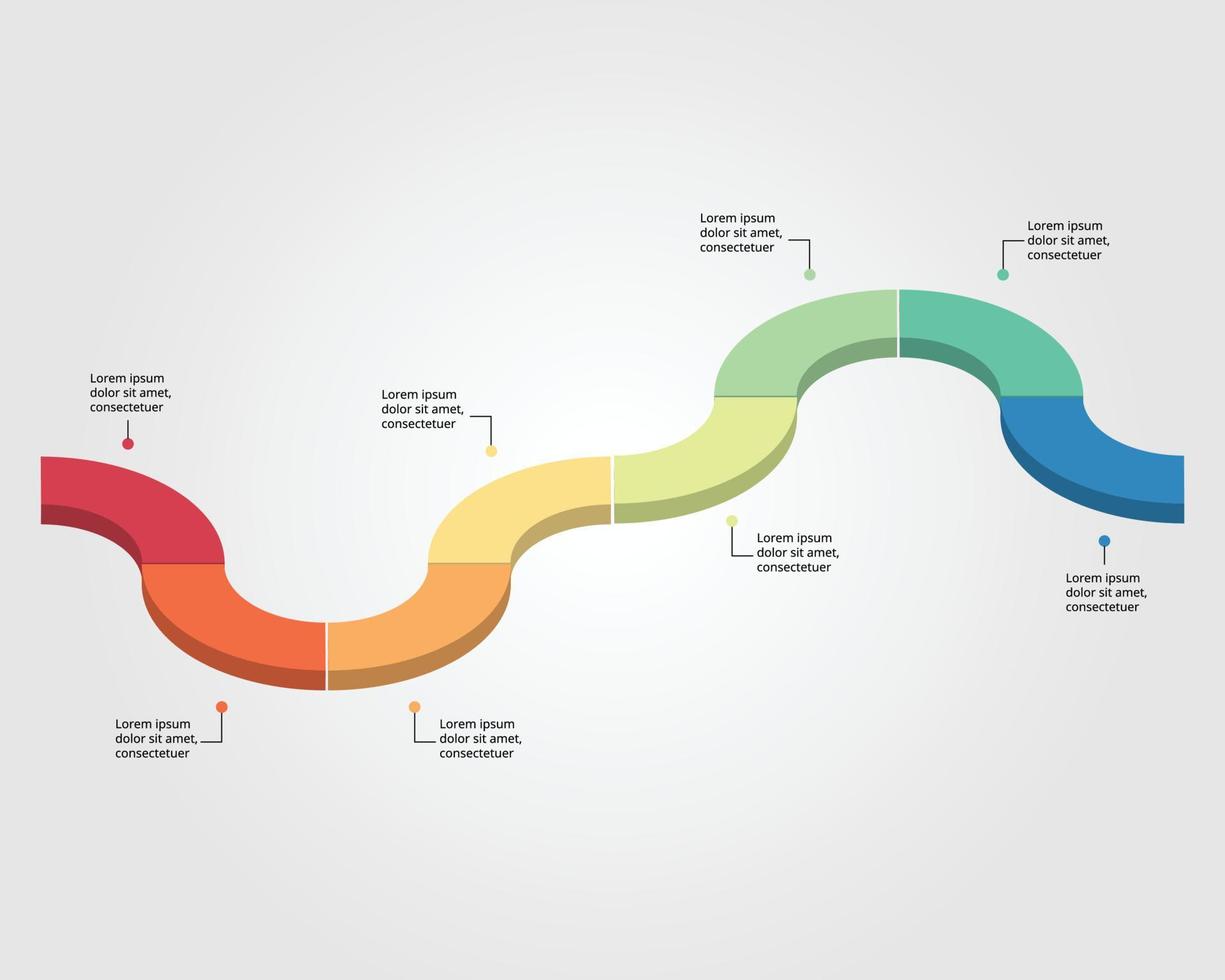 Lorem ipsum dolor sit amet, consectetuer

Lorem ipsum dolor sit amet, consectetuer

Lorem ipsum dolor sit amet, consectetuer

Lorem ipsum dolor sit amet, consectetuer

Lorem ipsum dolor sit amet, consectetuer

Lorem ipsum dolor sit amet, consectetuer

Lorem ipsum dolor sit amet, consectetuer

Lorem ipsum dolor sit amet, consectetuer