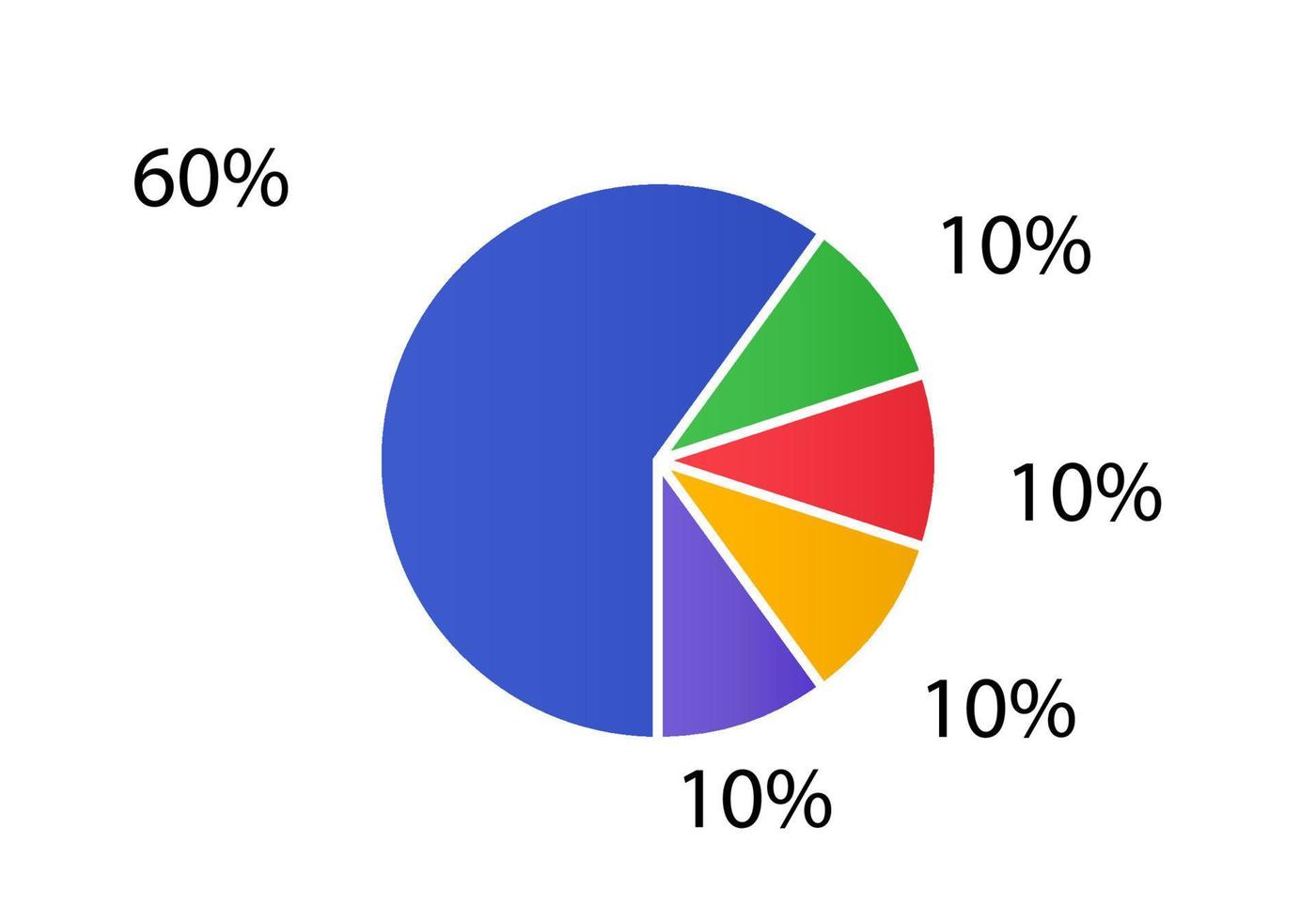 60%

10%

10%

10%

10%