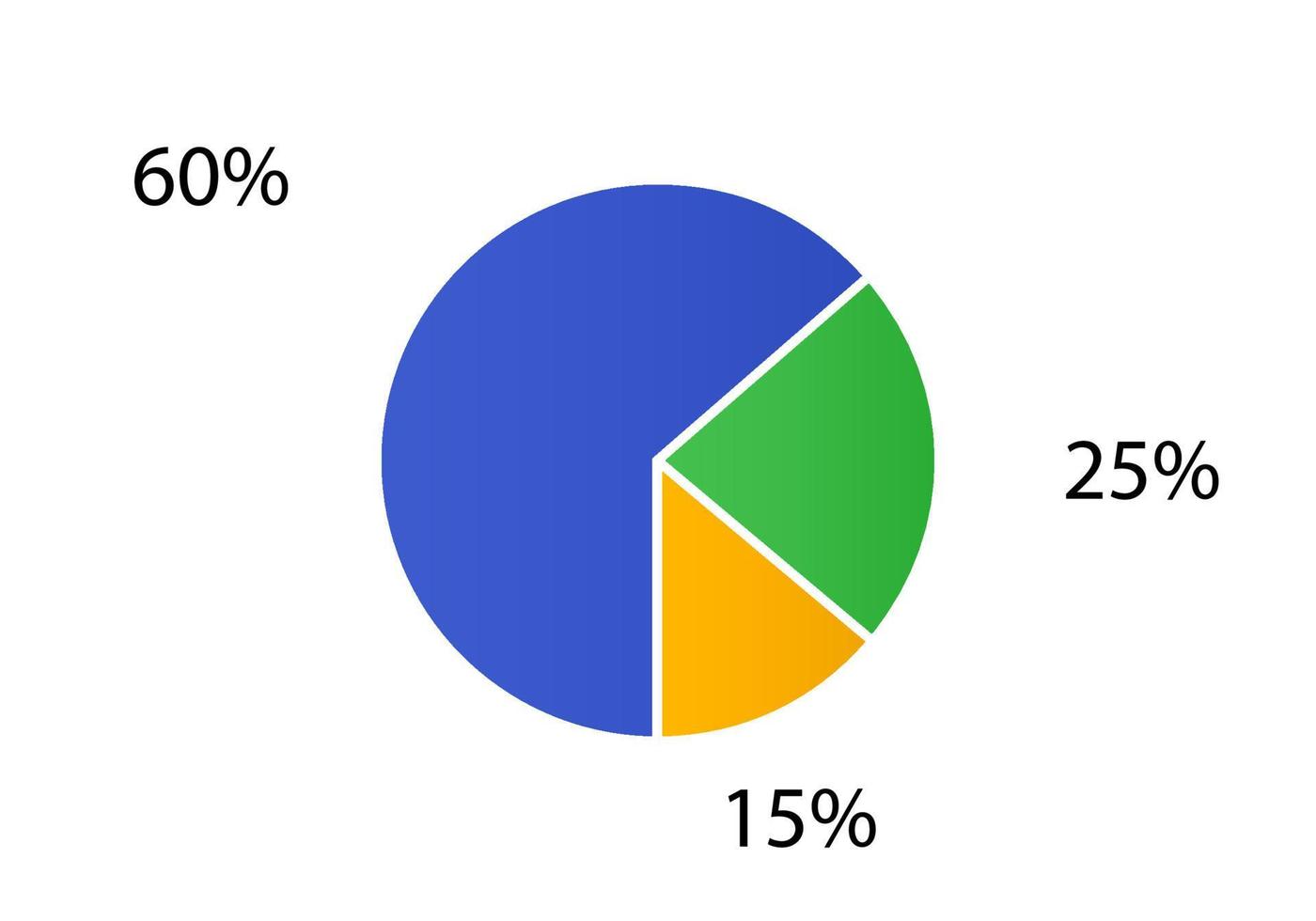 60%

25%

15%