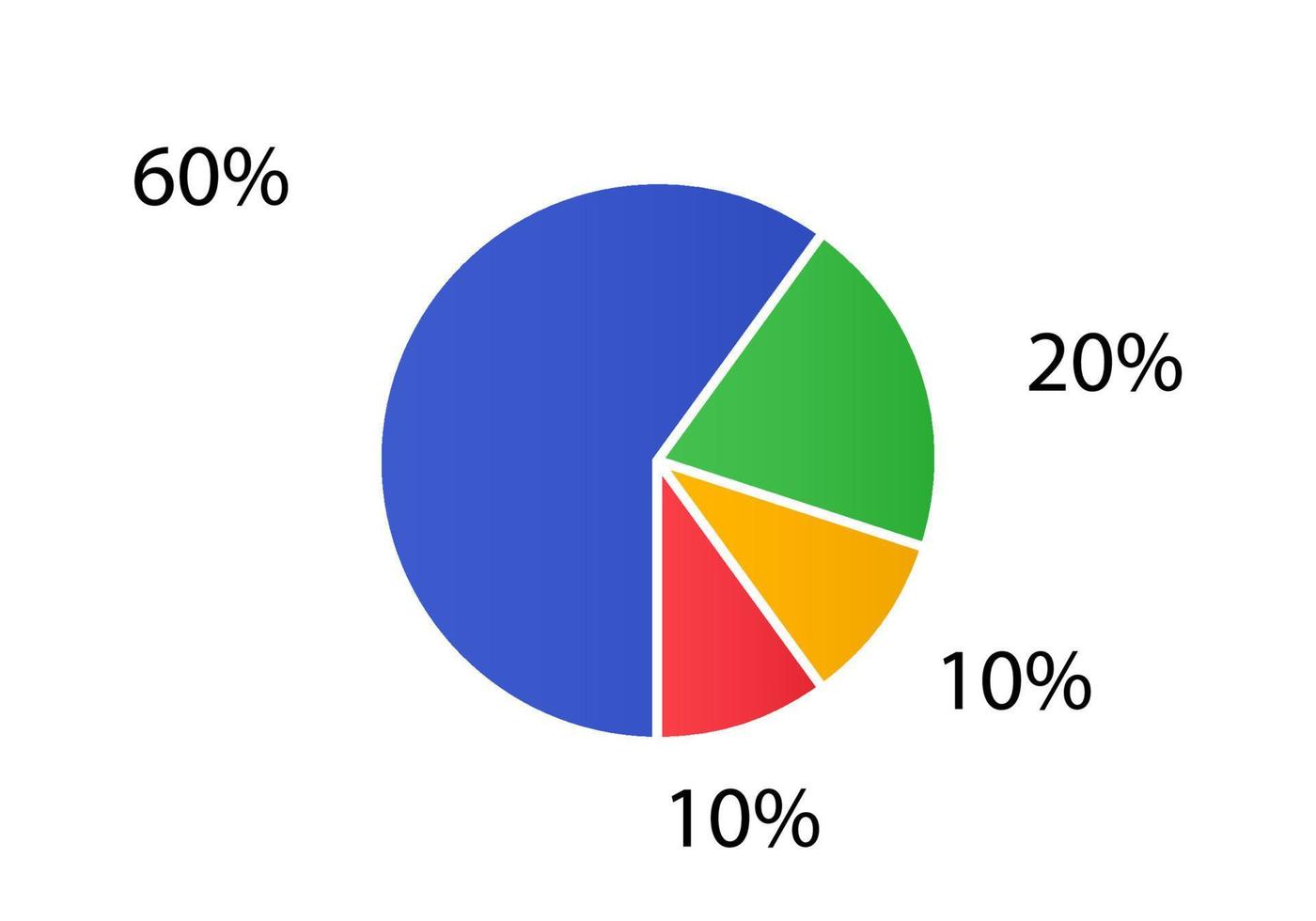 60%

20%

10%

10%