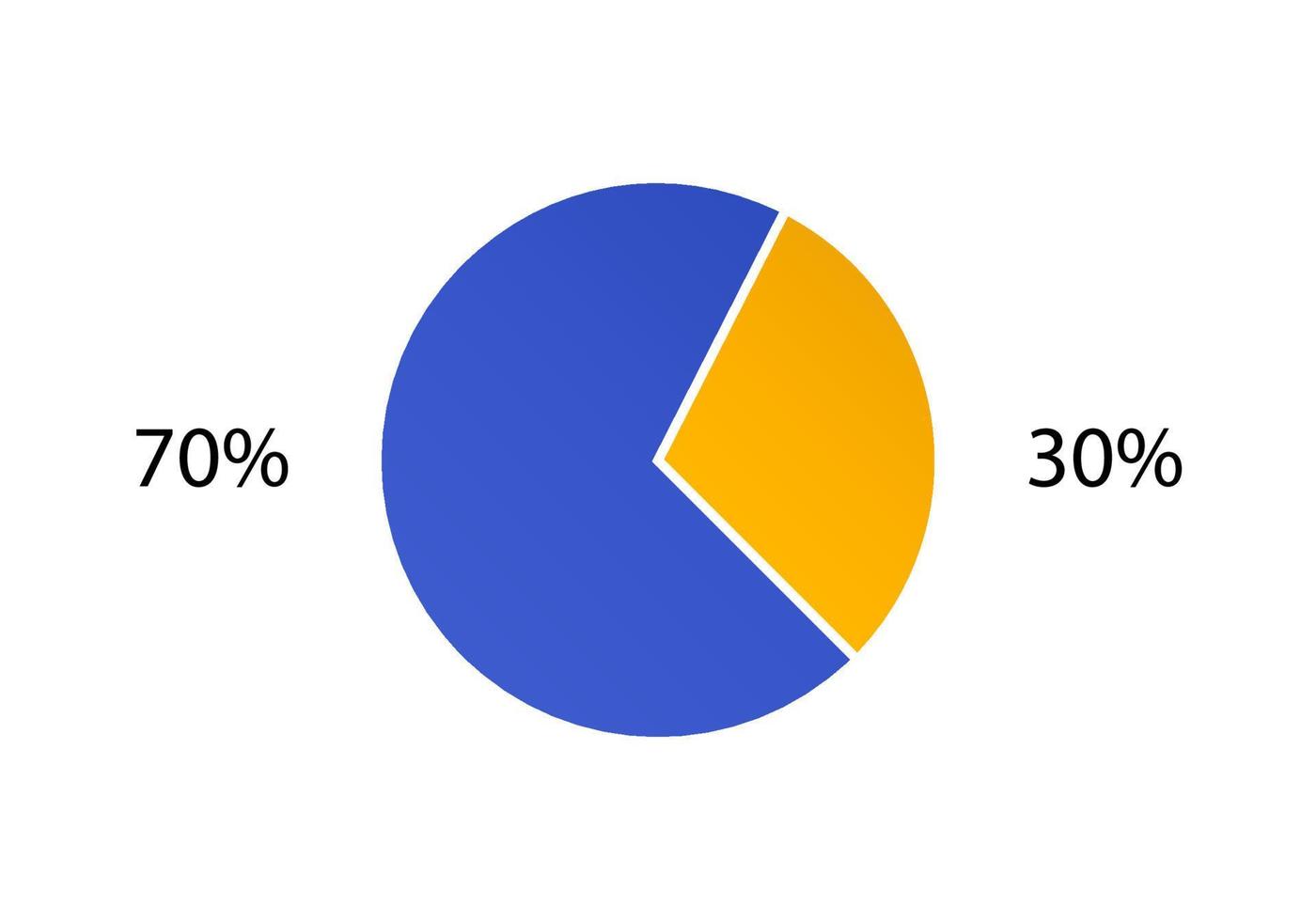 70%

30%