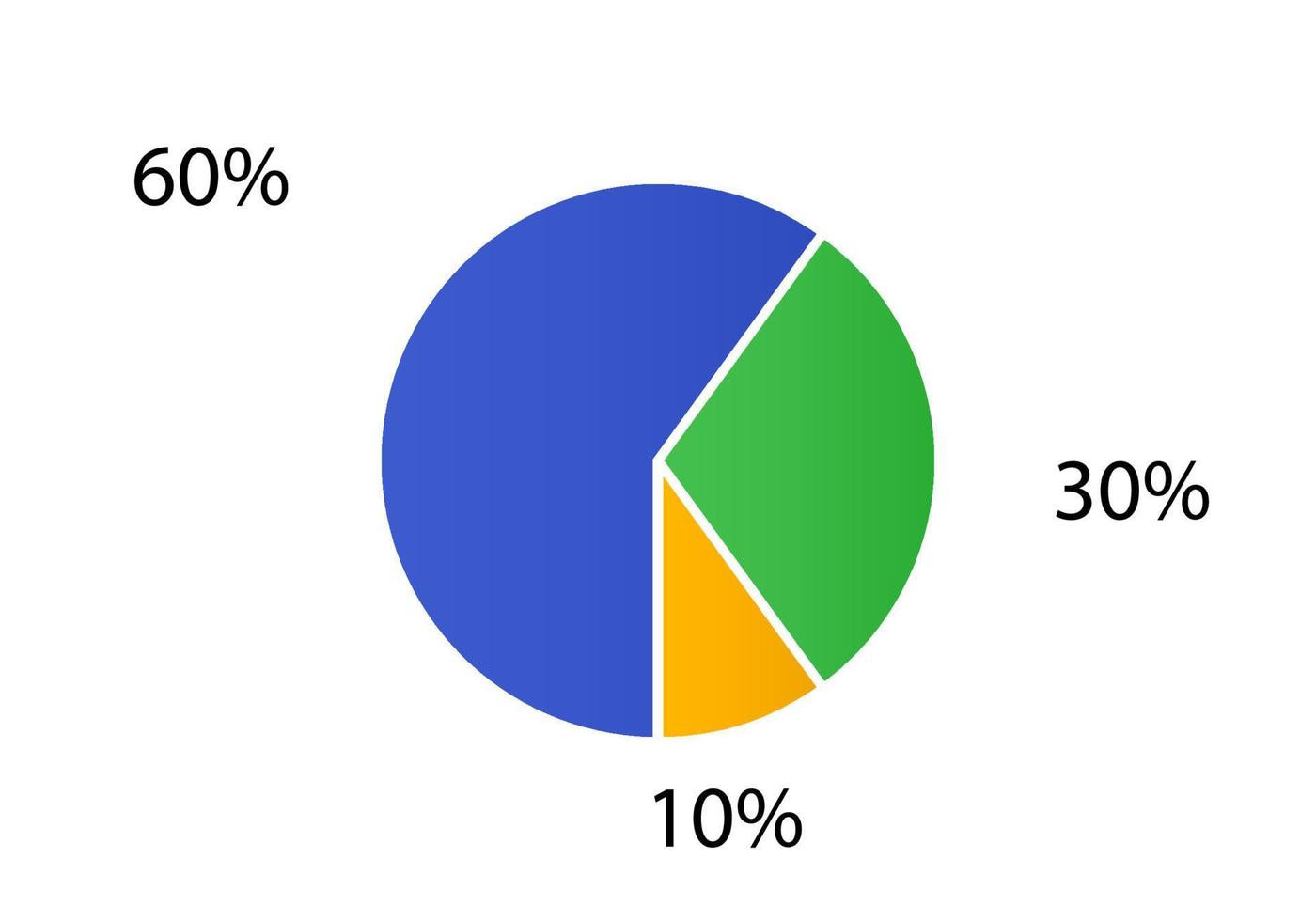 60%

30%

10%