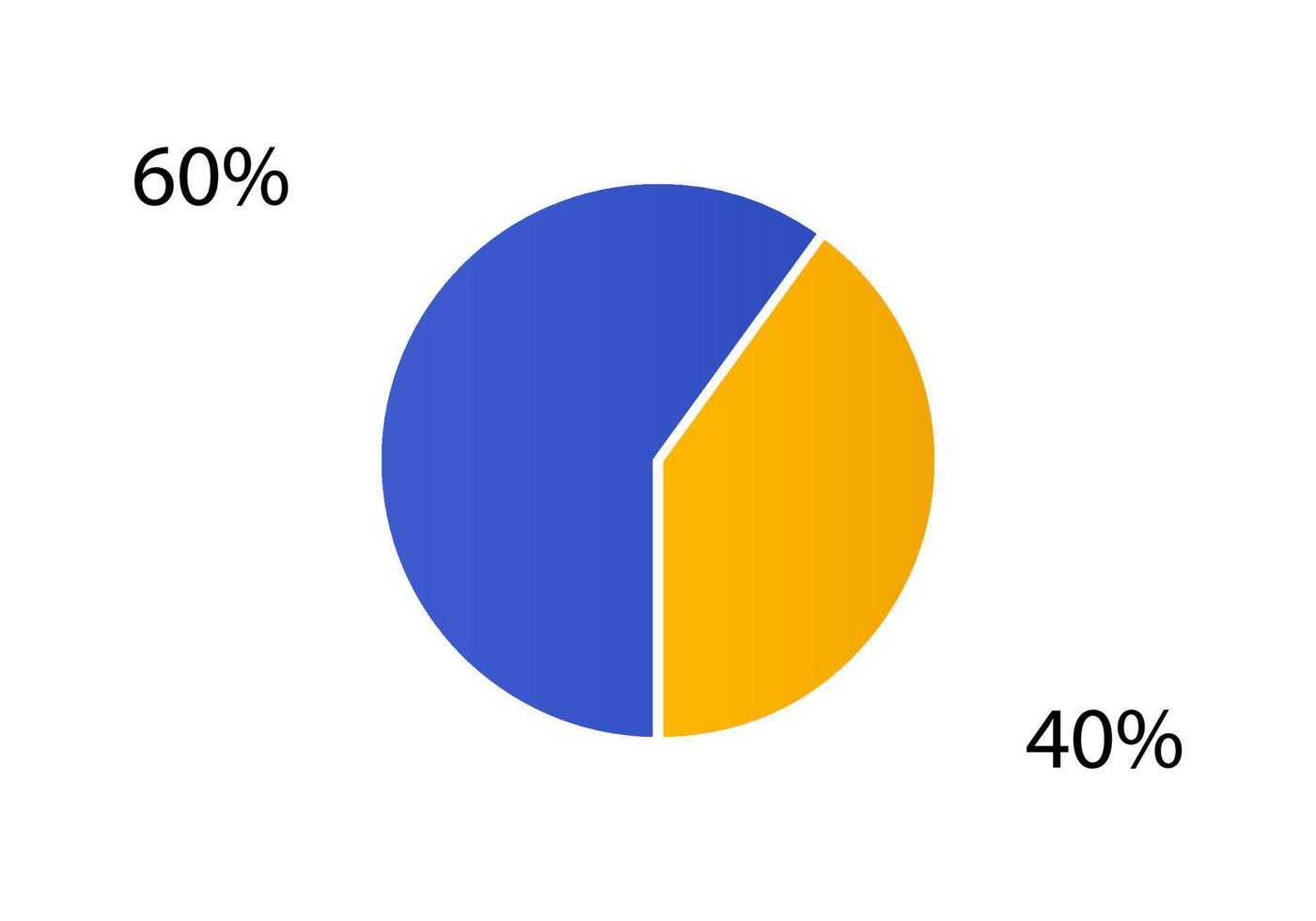 60%

40%