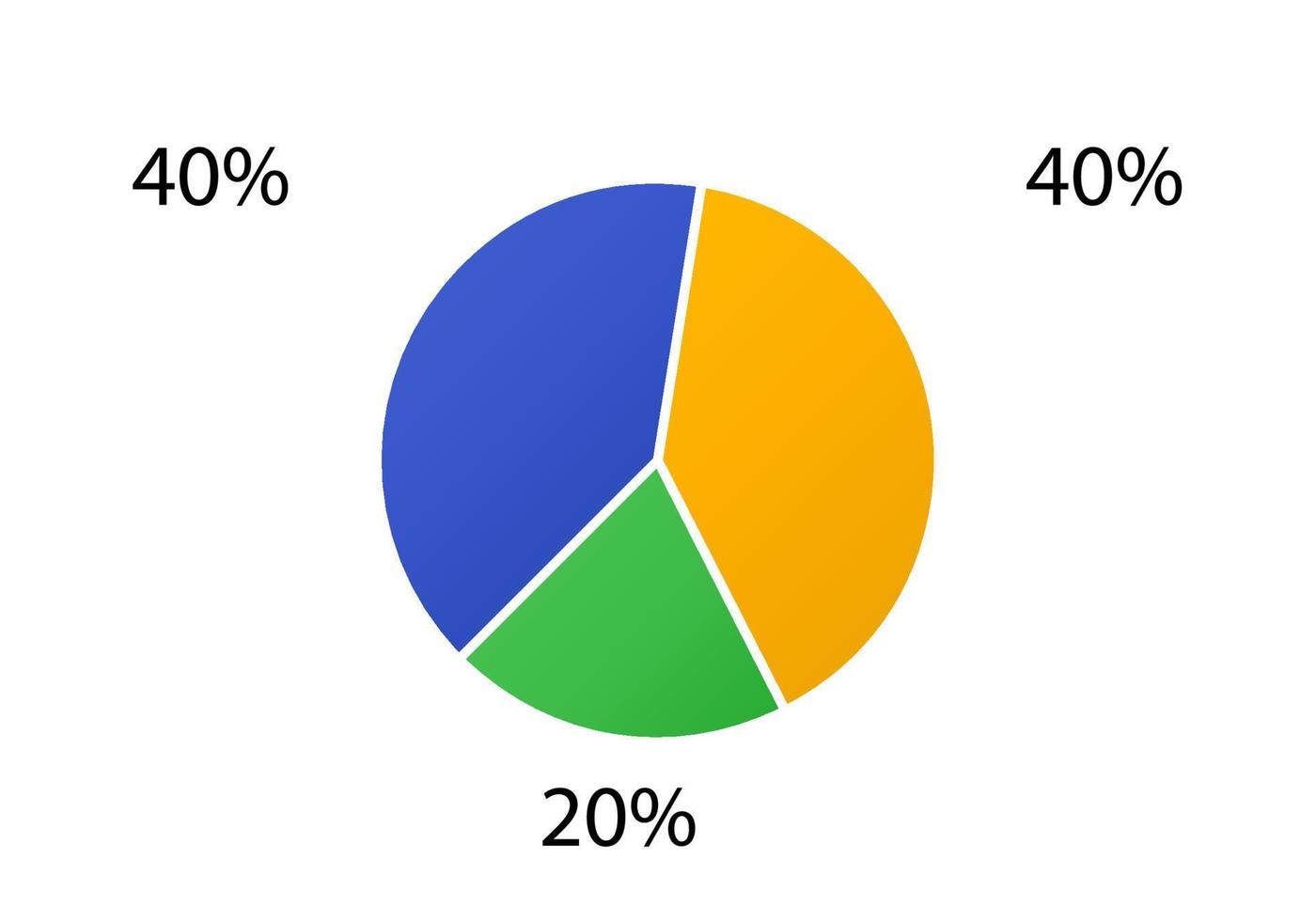 40%

40%

20%