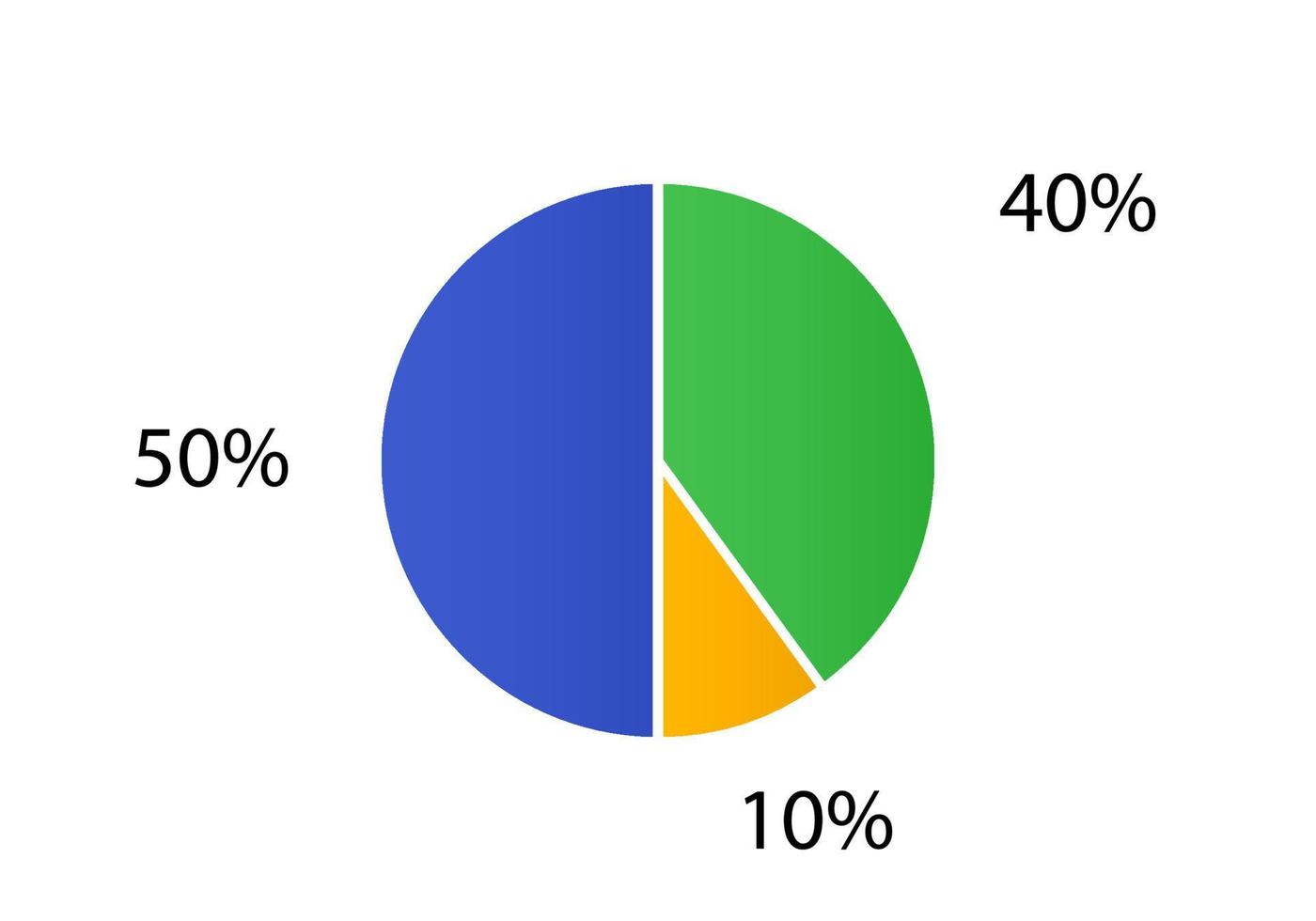 40%

50%

10%