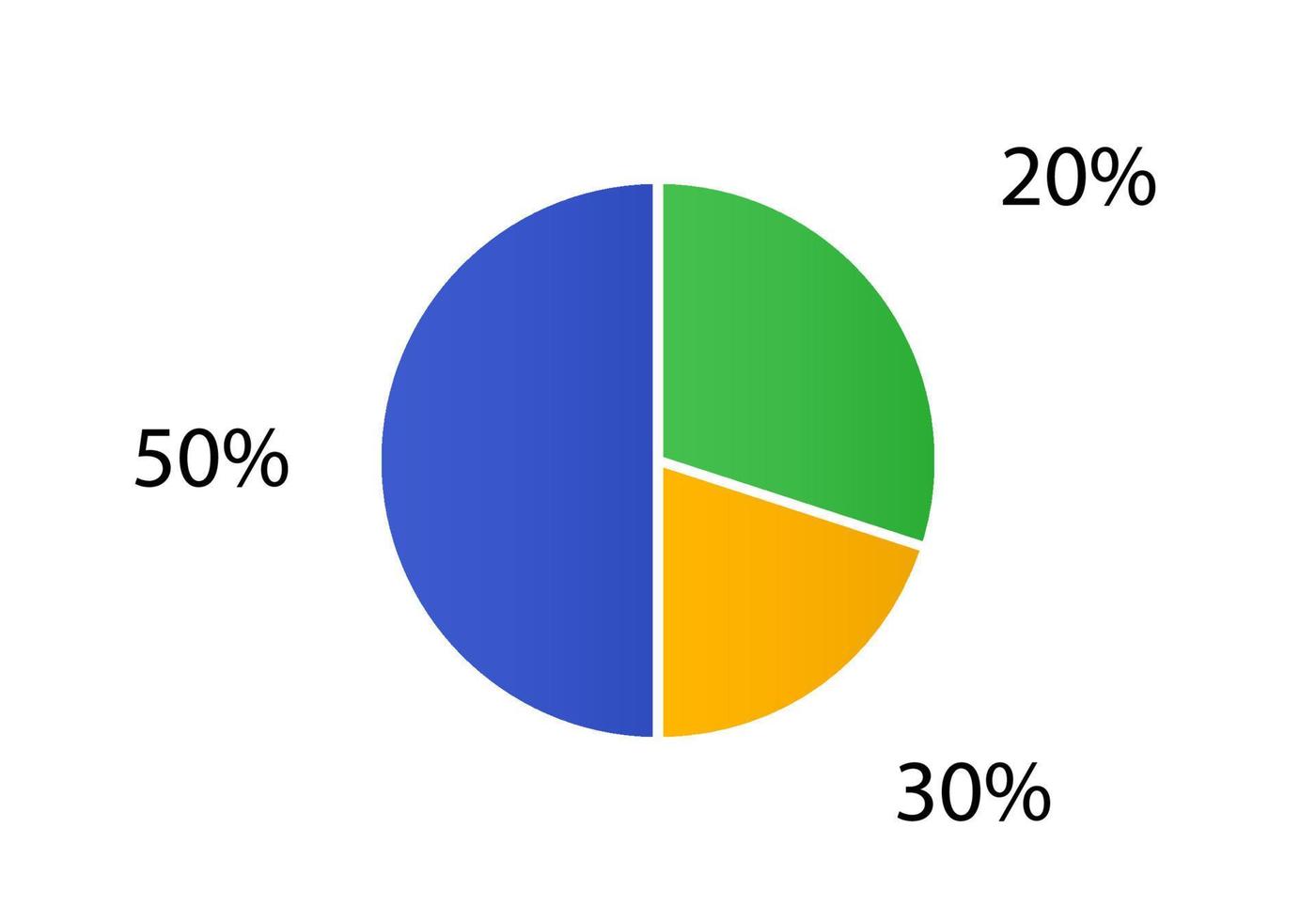 20%

50%

30%