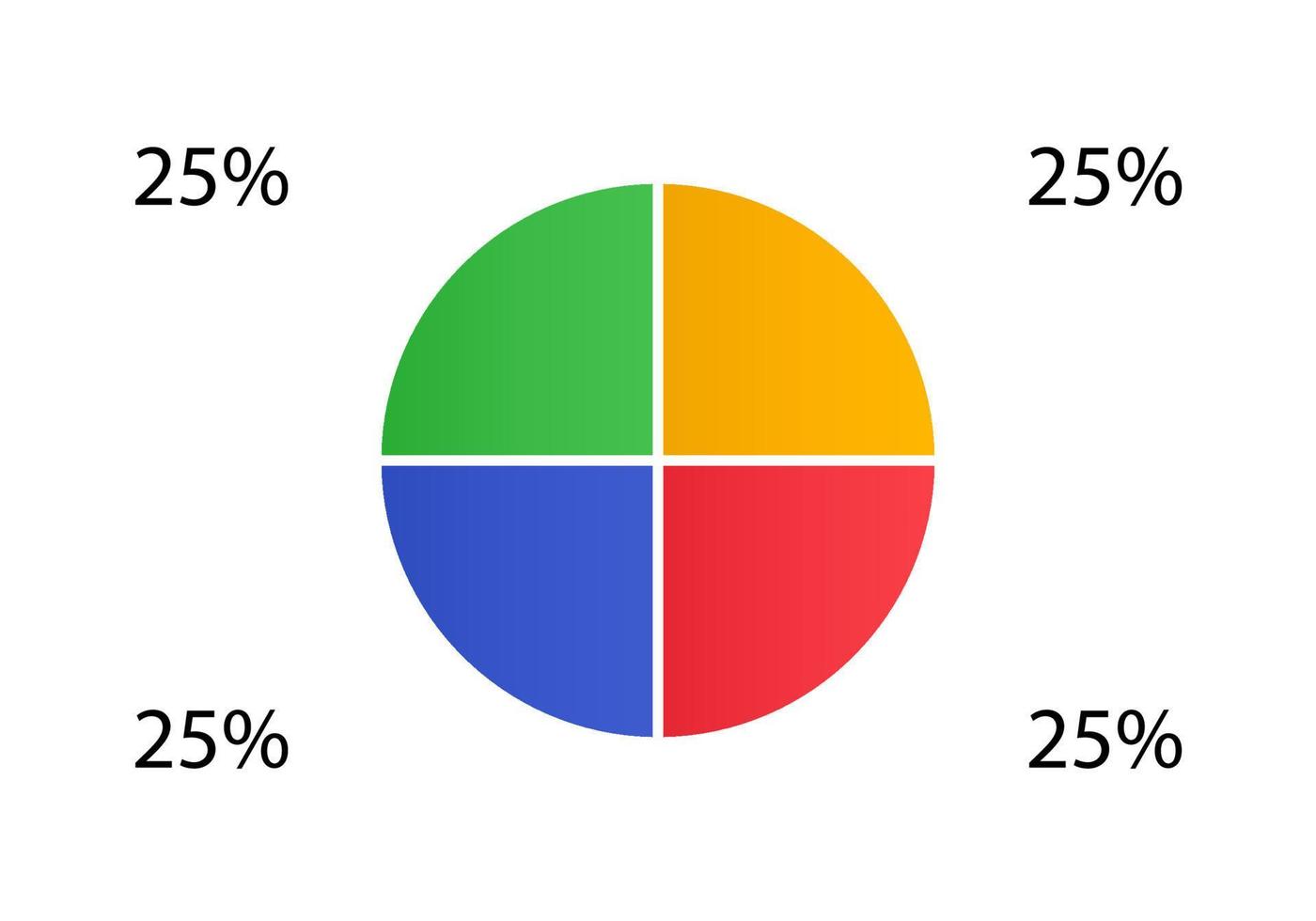 25%

25%

25%

25%