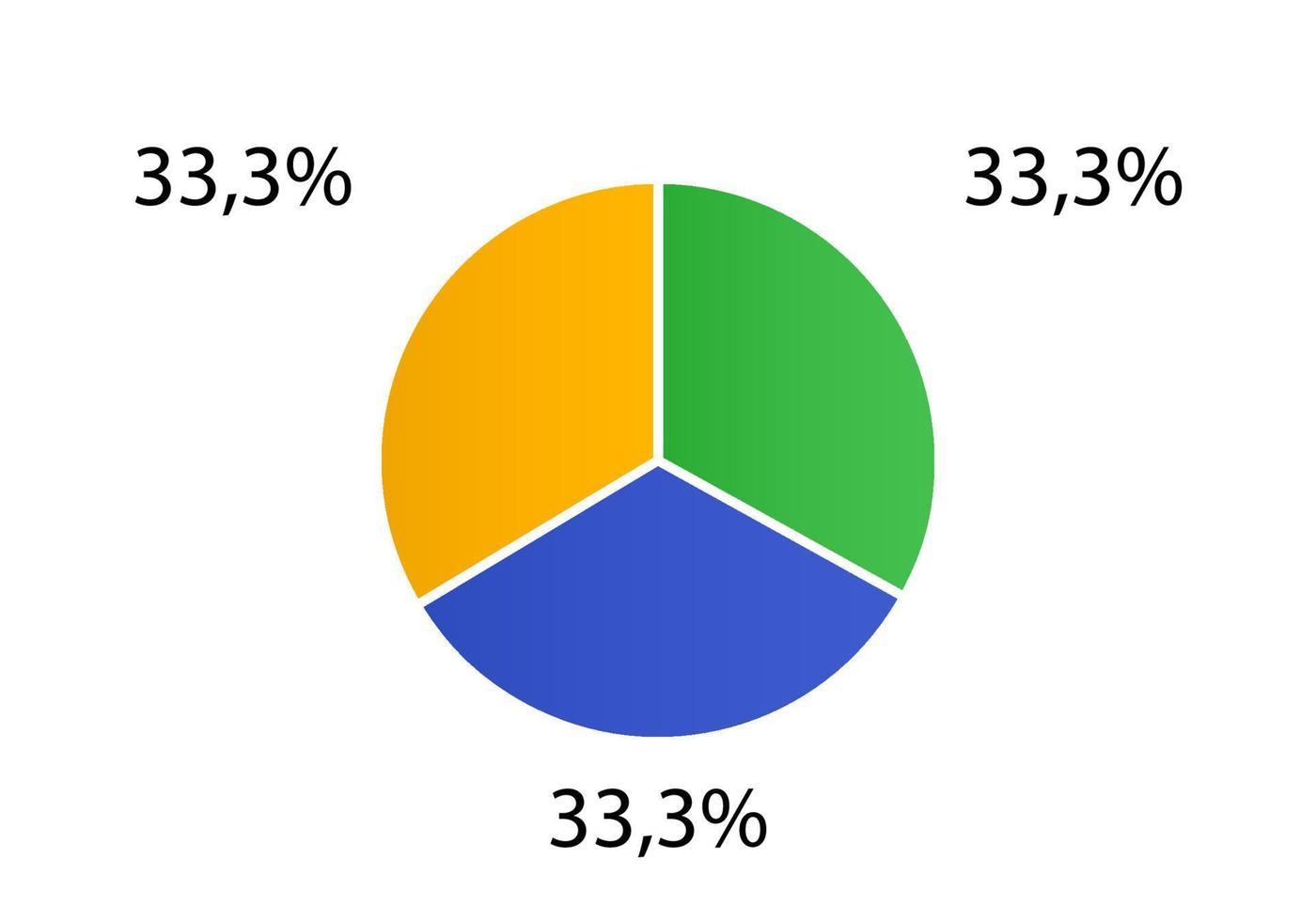 33,3%

33,3%

33,3%