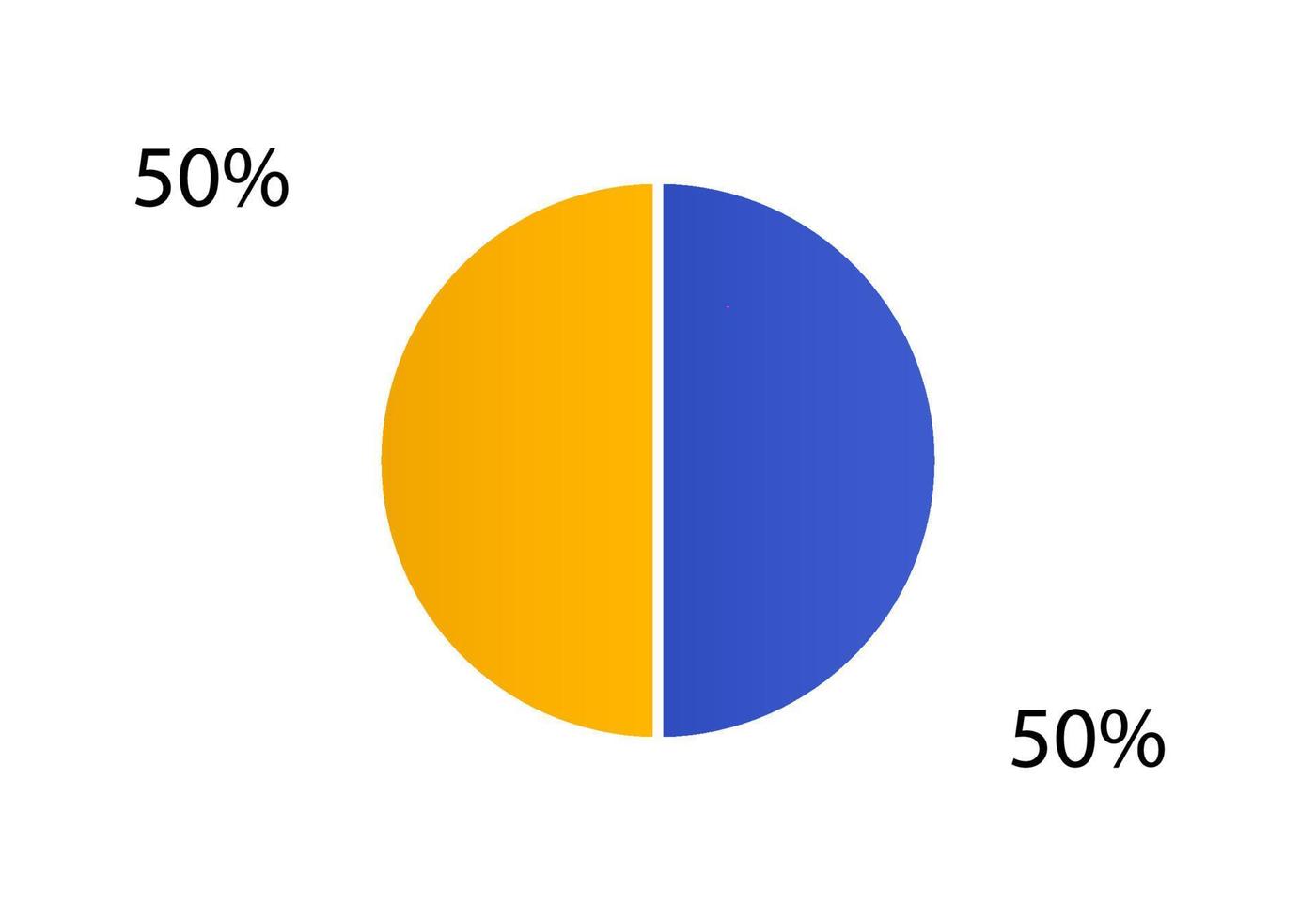 50%

50%