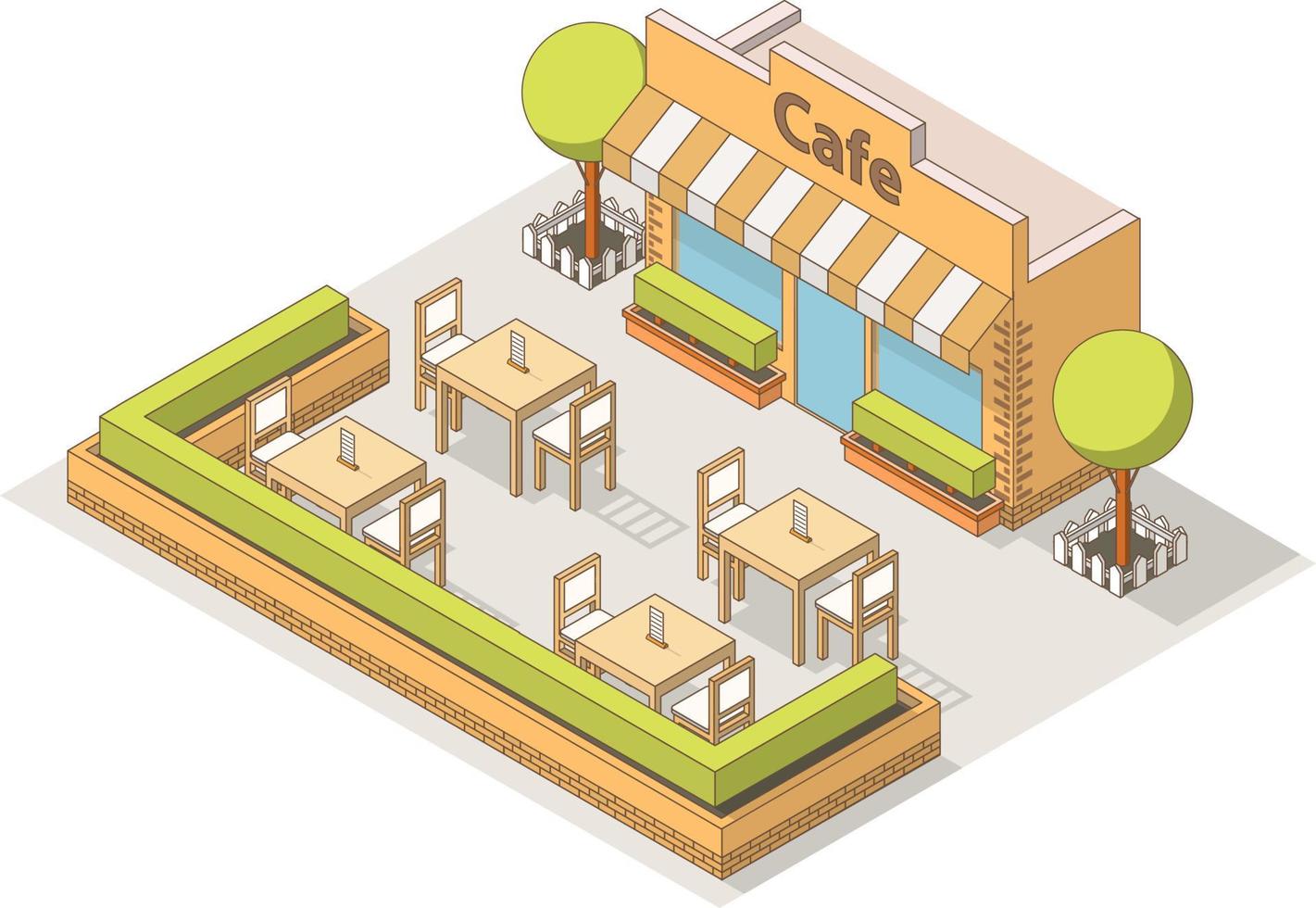 Cafe